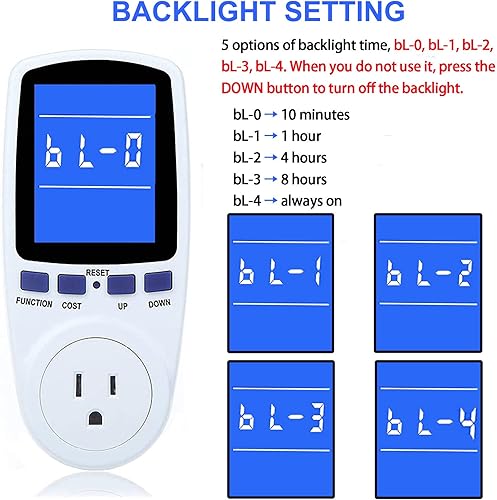 BACKLIGHT SETTING

5 options of backlight time, bL-0, bL-1, bL-2, bL-3, bL-4. When you do not use it, press the DOWN button to turn off the backlight.

bL-0 → 10 minutes
bL-1 → 1 hour
bL-2 → 4 hours
bL-3 → 8 hours
bL-4 → always on

bL-0

RESET
FUNCTION COST UP DOWN

bL-1
bL-2
bL-3
bL-4