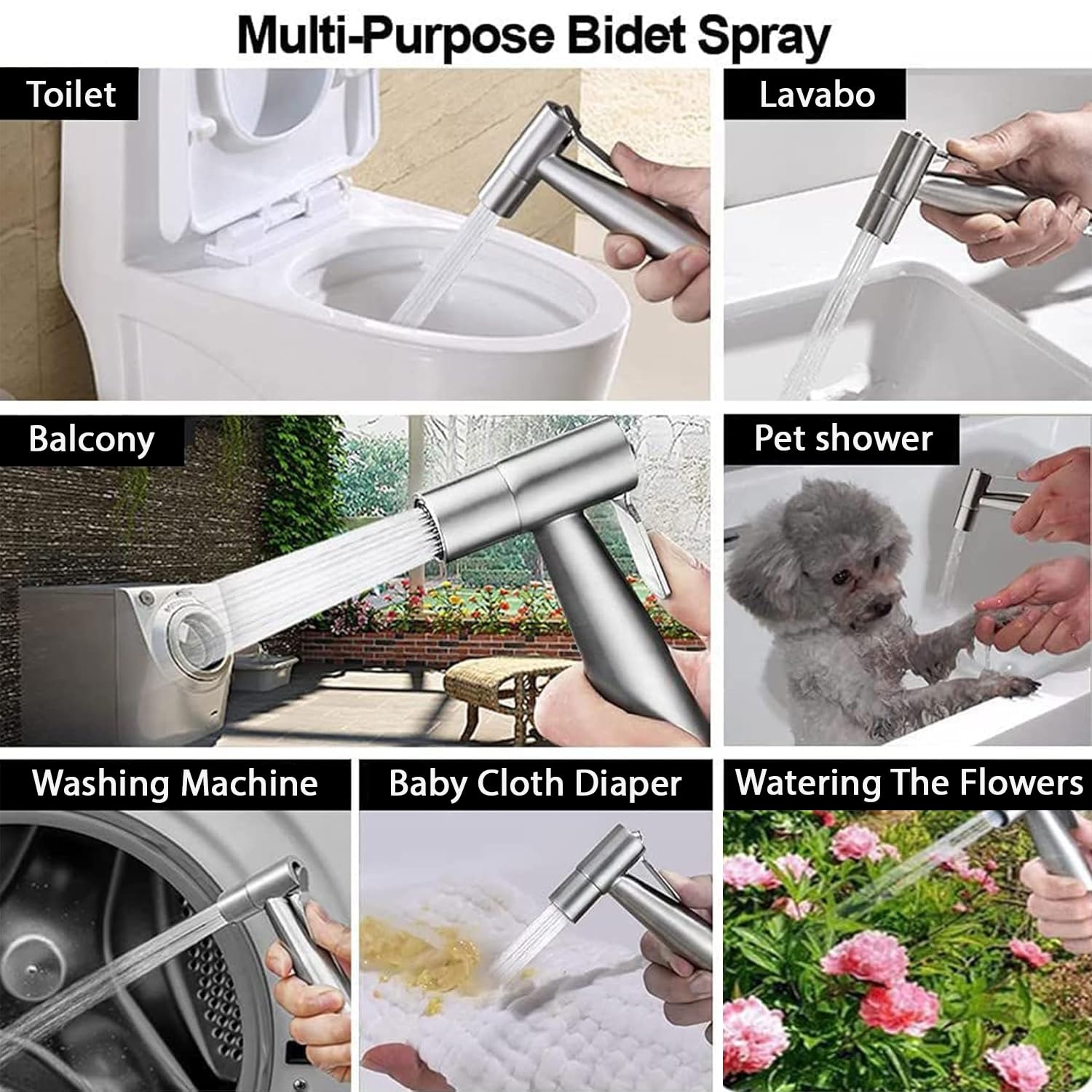 Multi-Purpose Bidet Spray

Toilet

Lavabo

Balcony

Pet shower

Washing Machine

Baby Cloth Diaper

Watering The Flowers