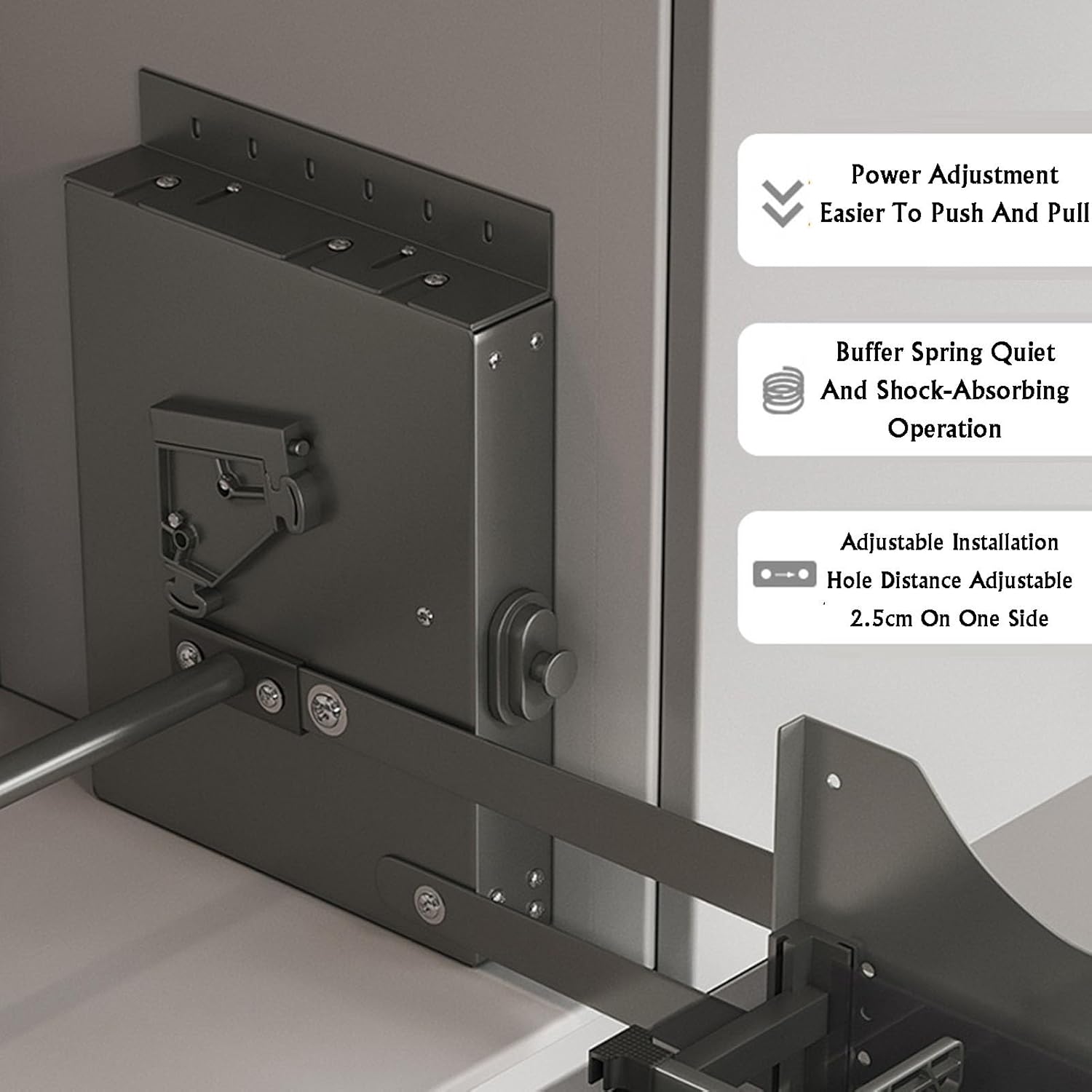 Power Adjustment
Easier To Push And Pull

Buffer Spring Quiet
And Shock-Absorbing
Operation

Adjustable Installation
Hole Distance Adjustable
2.5cm On One Side