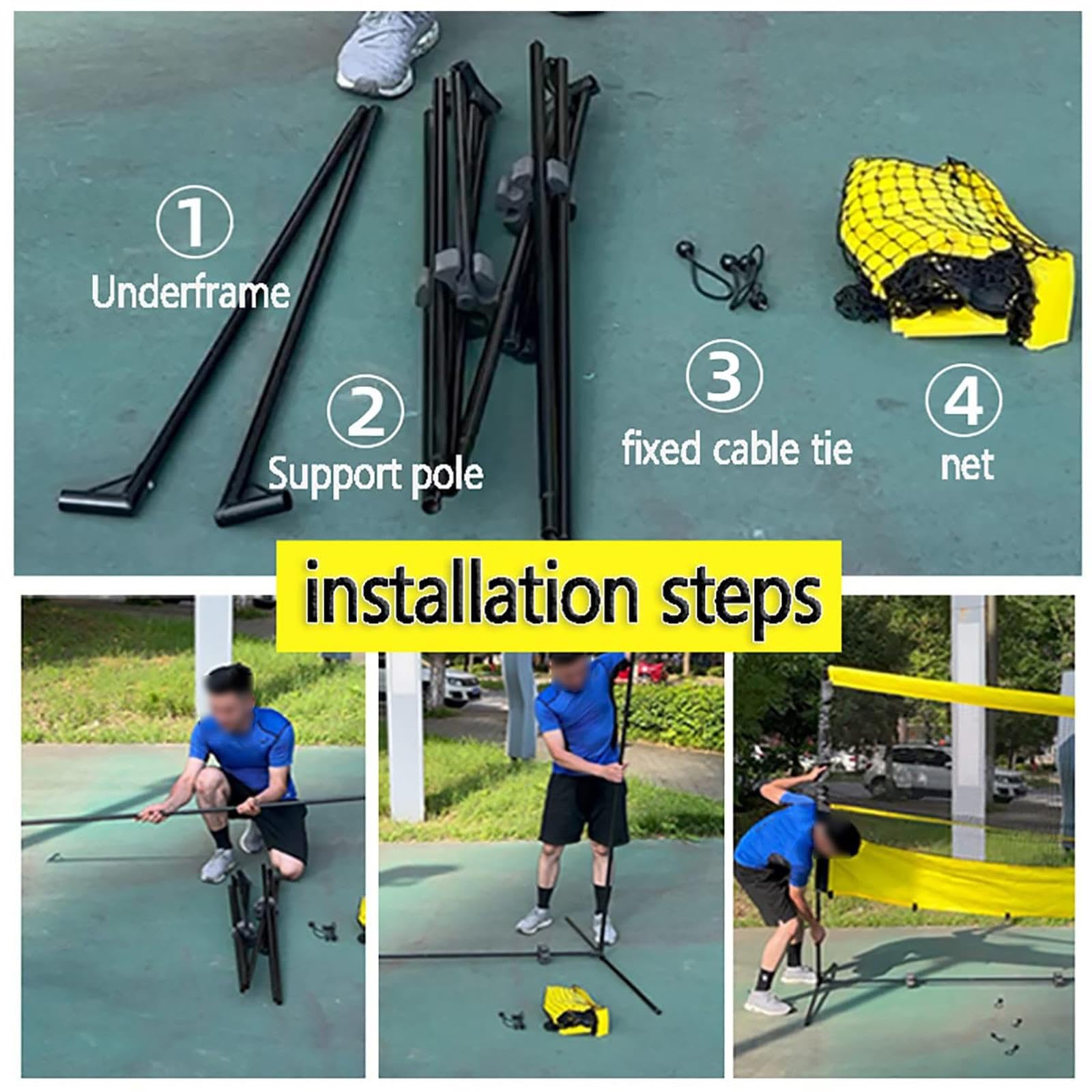 ①
Underframe

②
Support pole

③
fixed cable tie

④
net

installation steps