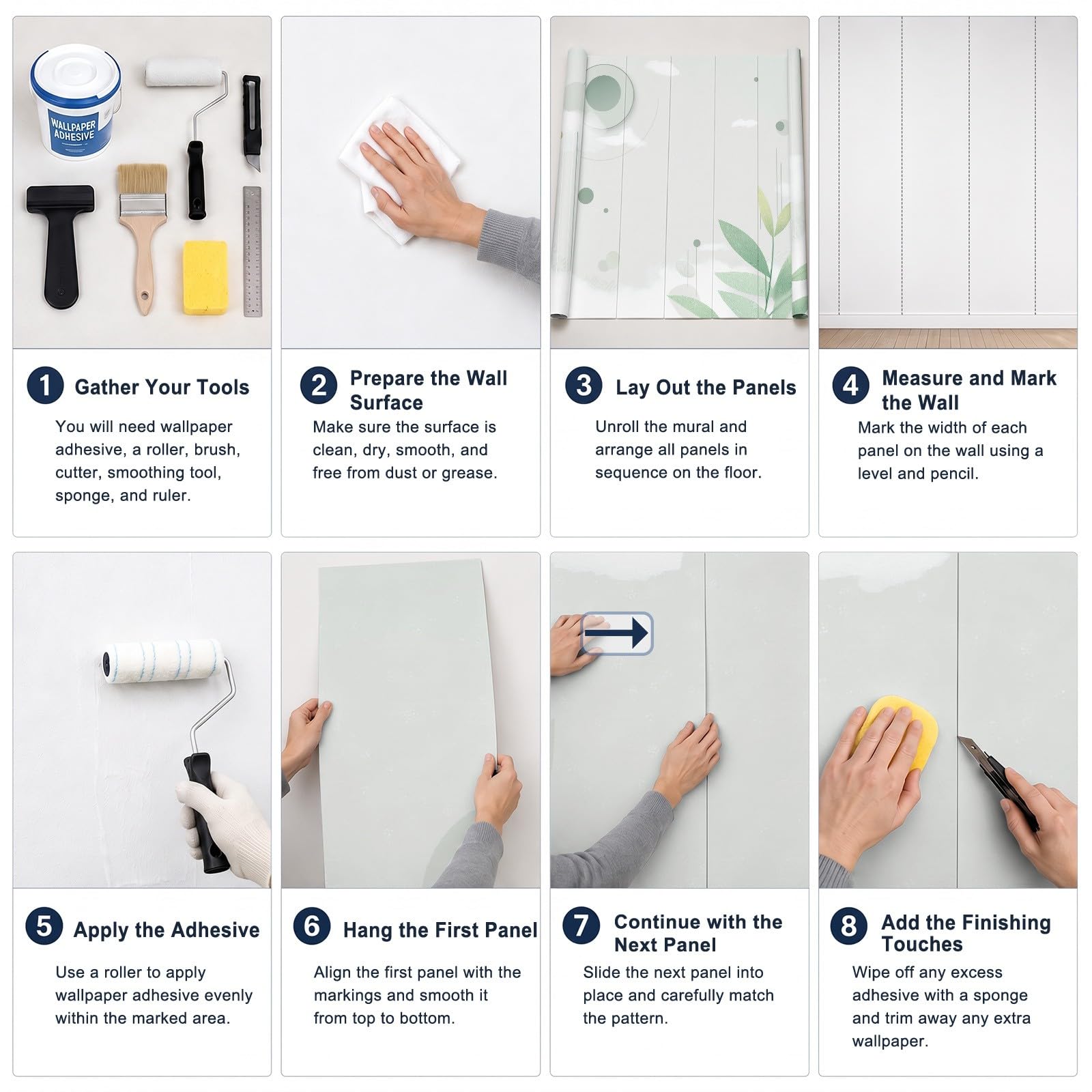 WALLPAPER ADHESIVE

1 Gather Your Tools

You will need wallpaper adhesive, a roller, brush, cutter, smoothing tool, sponge, and ruler.

2 Prepare the Wall Surface

Make sure the surface is clean, dry, smooth, and free from dust or grease.

3 Lay Out the Panels

Unroll the mural and arrange all panels in sequence on the floor.

4 Measure and Mark the Wall

Mark the width of each panel on the wall using a level and pencil.

5 Apply the Adhesive

Use a roller to apply wallpaper adhesive evenly within the marked area.

6 Hang the First Panel

Align the first panel with the markings and smooth it from top to bottom.

7 Continue with the Next Panel

Slide the next panel into place and carefully match the pattern.

8 Add the Finishing Touches

Wipe off any excess adhesive with a sponge and trim away any extra wallpaper.