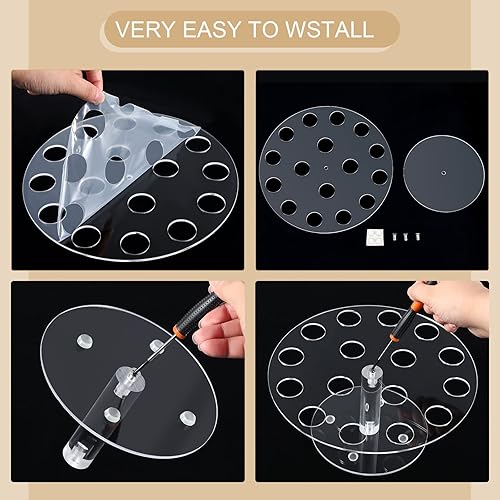 VERY EASY TO WSTALL