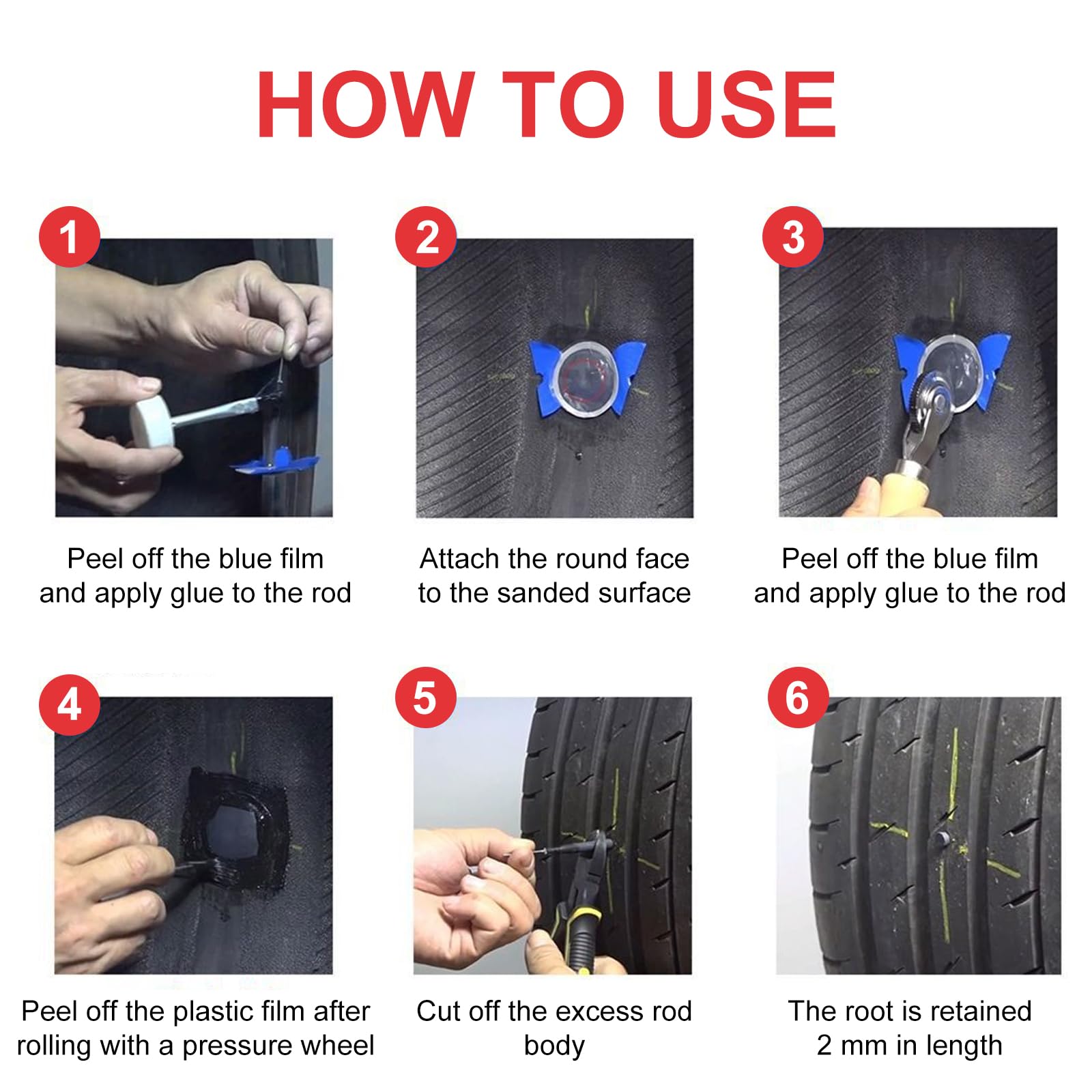 HOW TO USE

1

Peel off the blue film and apply glue to the rod

2

Attach the round face to the sanded surface

3

Peel off the blue film and apply glue to the rod

4

Peel off the plastic film after rolling with a pressure wheel

5

Cut off the excess rod body

6

The root is retained 2 mm in length