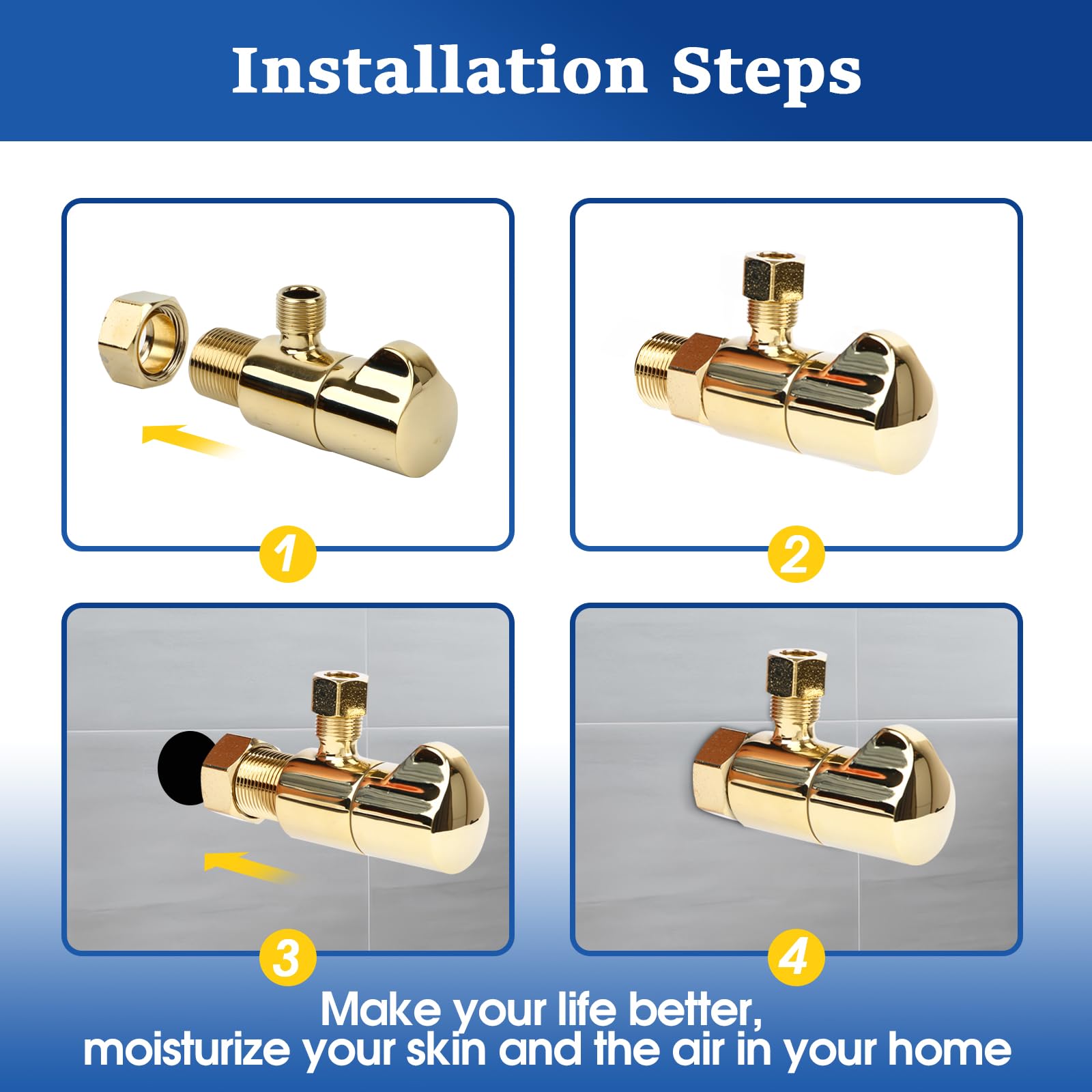 Installation Steps

1

2

3

4

Make your life better, moisturize your skin and the air in your home