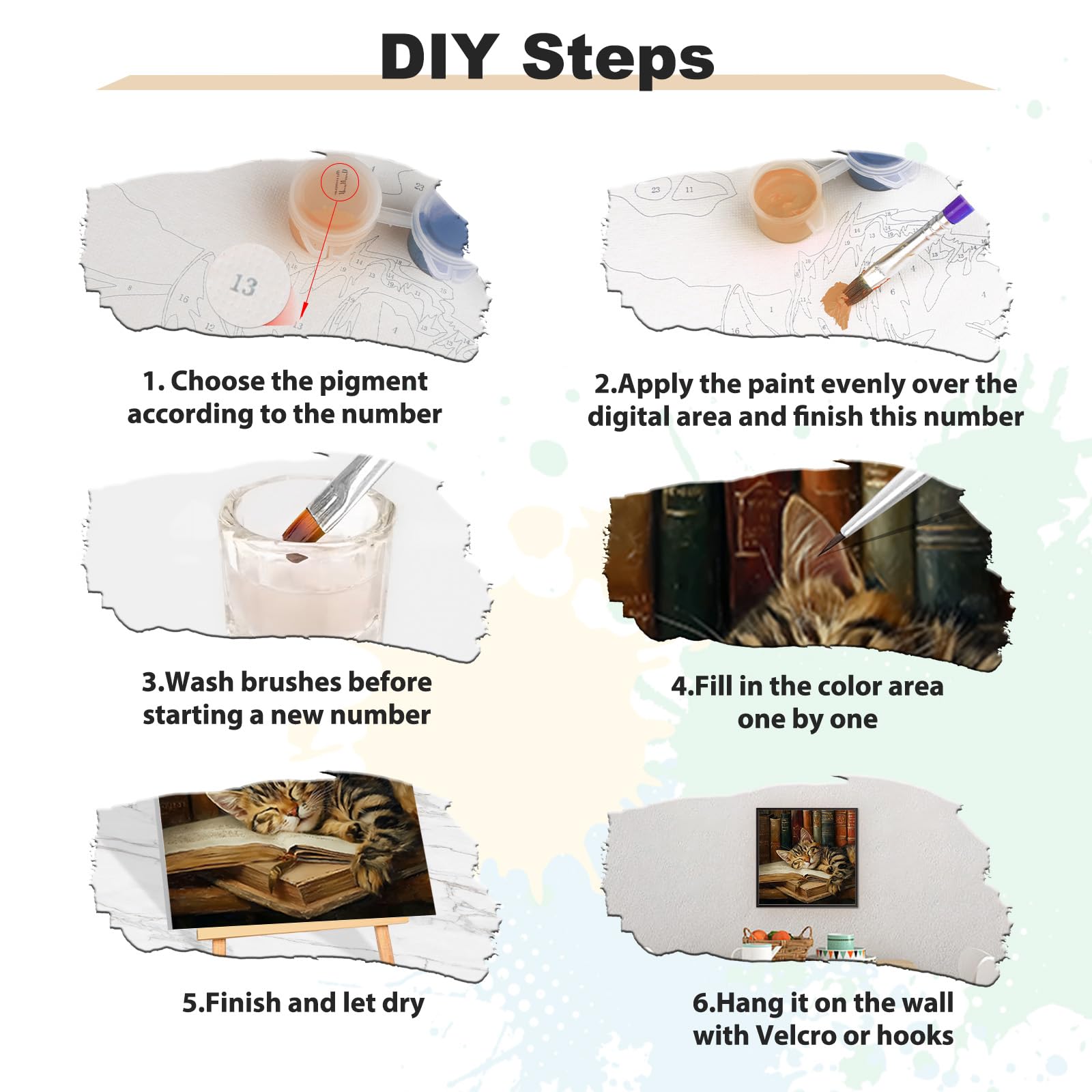 DIY Steps

13

1. Choose the pigment according to the number

2.Apply the paint evenly over the digital area and finish this number

3.Wash brushes before starting a new number

4.Fill in the color area one by one

5.Finish and let dry

6.Hang it on the wall with Velcro or hooks