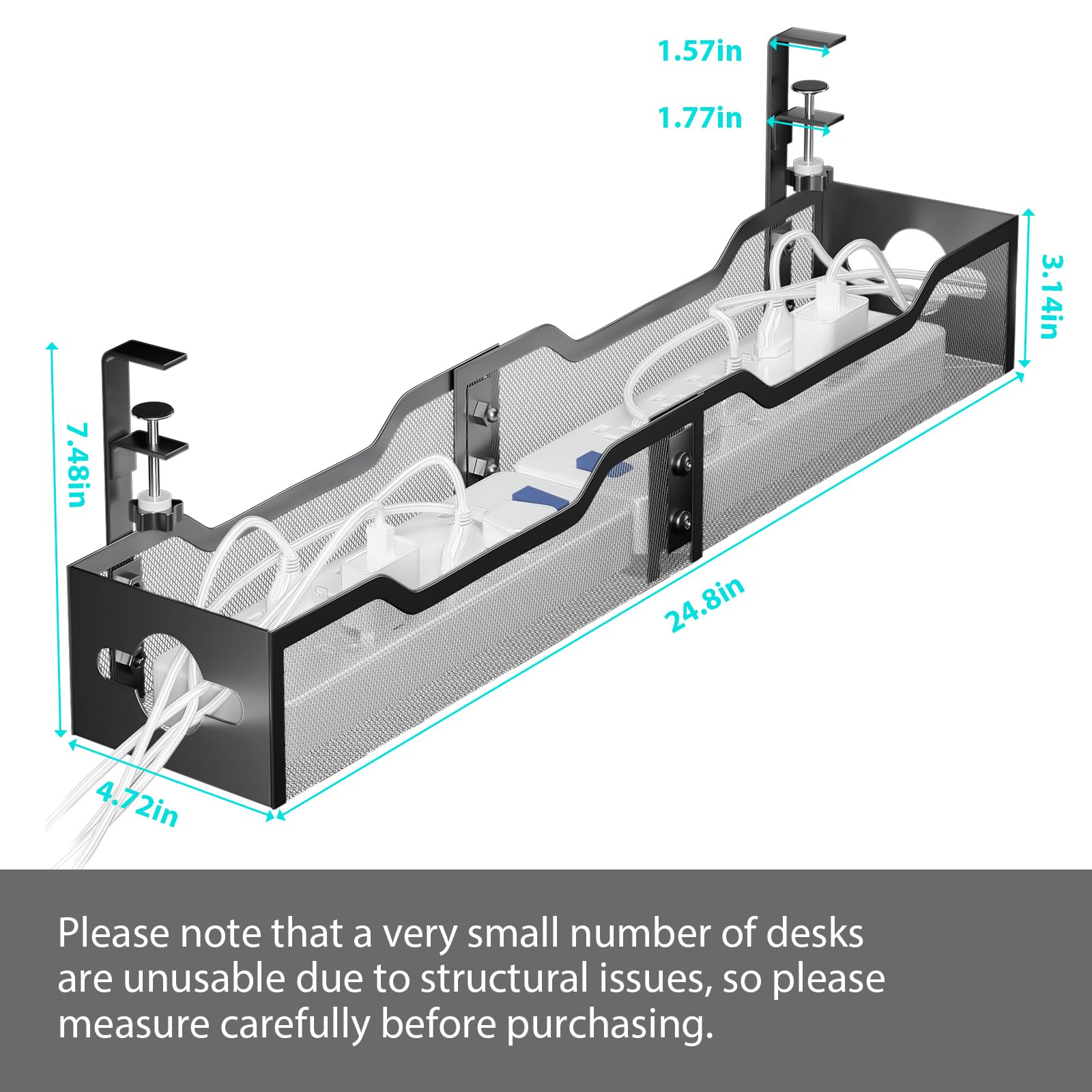 1.57in

1.77in

3.14in

7.48in

24.8in

4.72in

Please note that a very small number of desks are unusable due to structural issues, so please measure carefully before purchasing.