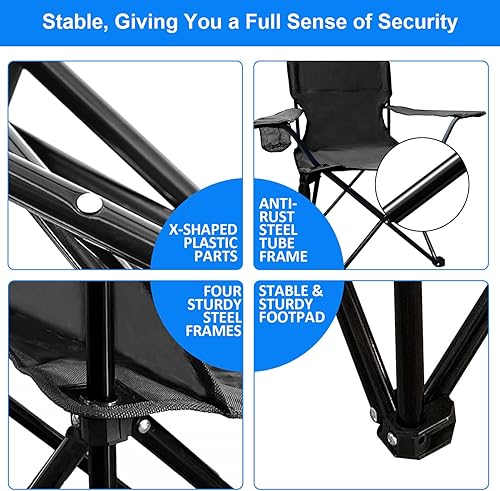 Stable, Giving You a Full Sense of Security

X-SHAPED PLASTIC PARTS

ANTI-RUST STEEL TUBE FRAME

FOUR STURDY STEEL FRAMES

STABLE & STURDY FOOTPAD