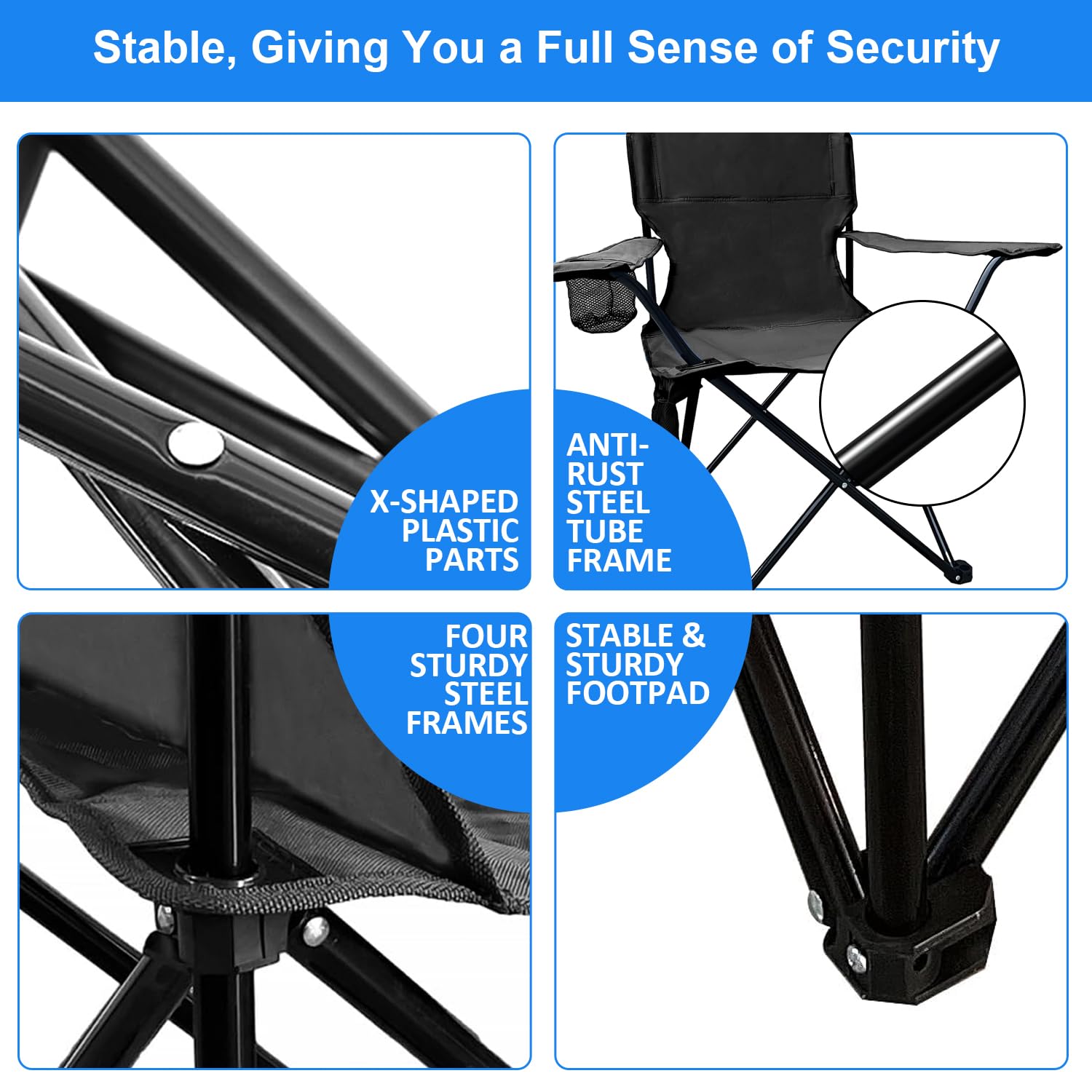 Stable, Giving You a Full Sense of Security

X-SHAPED PLASTIC PARTS

ANTI-RUST STEEL TUBE FRAME

FOUR STURDY STEEL FRAMES

STABLE & STURDY FOOTPAD