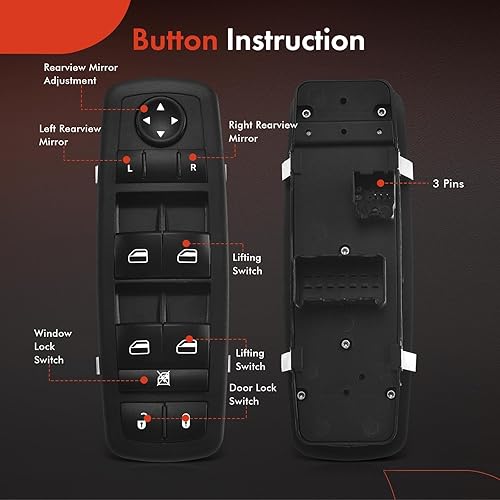 Button Instruction

Rearview Mirror Adjustment

Left Rearview Mirror

Right Rearview Mirror

L

R

3 Pins

Lifting Switch

Window Lock Switch

Lifting Switch

Door Lock Switch