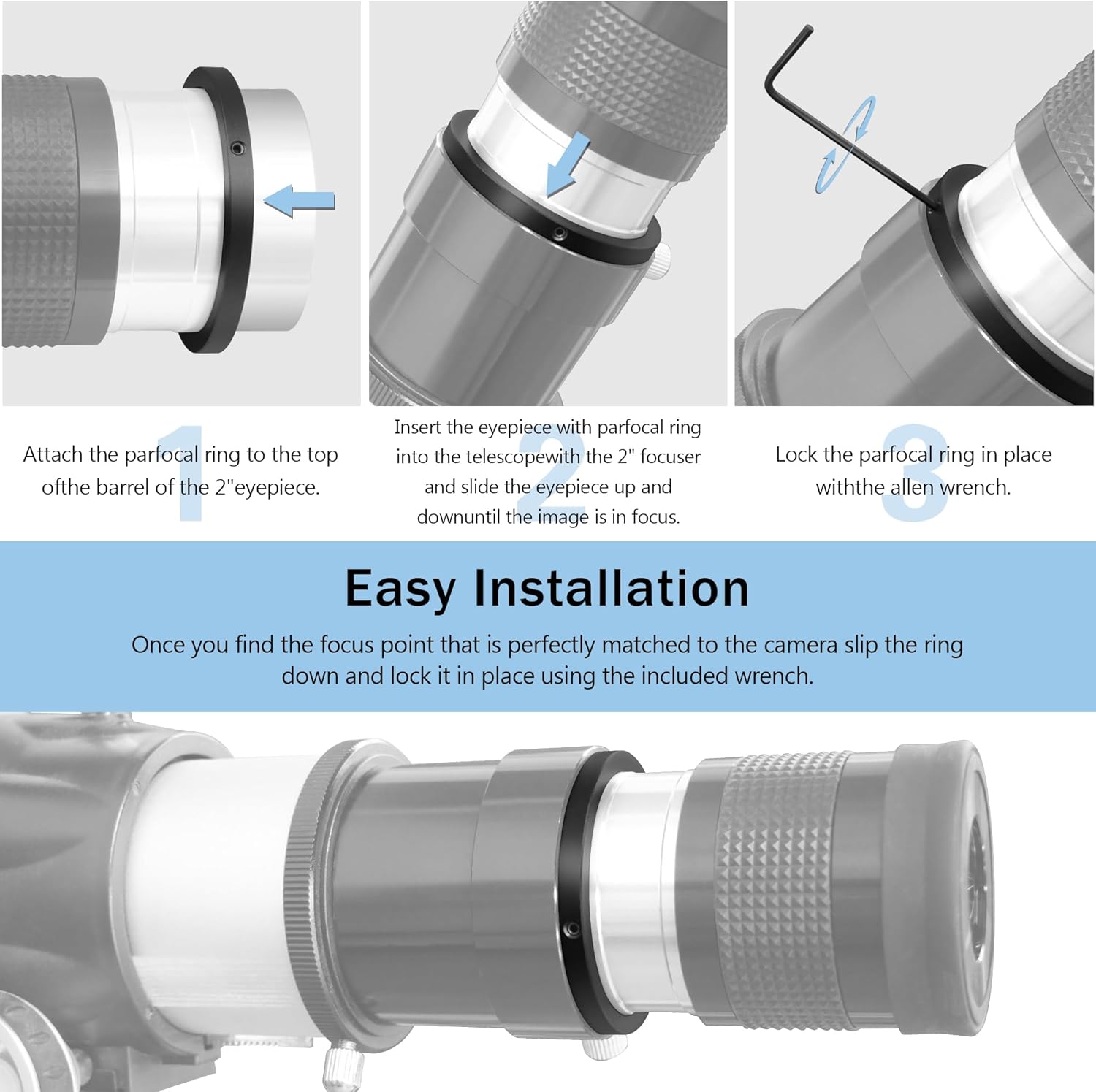 1
Attach the parfocal ring to the top ofthe barrel of the 2"eyepiece.

2
Insert the eyepiece with parfocal ring into the telescopewith the 2" focuser and slide the eyepiece up and downuntil the image is in focus.

3
Lock the parfocal ring in place withthe allen wrench.

Easy Installation

Once you find the focus point that is perfectly matched to the camera slip the ring down and lock it in place using the included wrench.