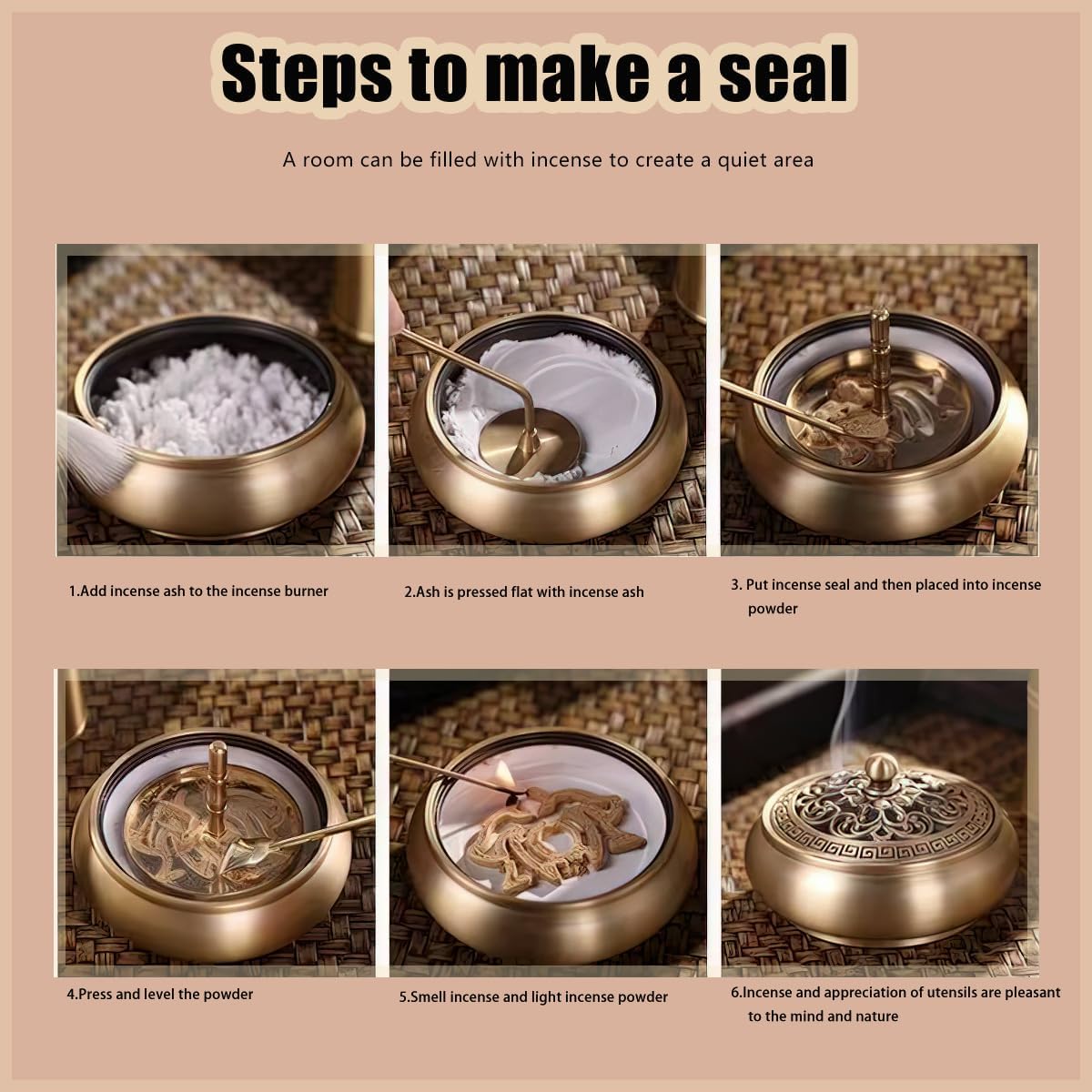 Steps to make a seal

A room can be filled with incense to create a quiet area

1.Add incense ash to the incense burner

2.Ash is pressed flat with incense ash

3. Put incense seal and then placed into incense powder

4.Press and level the powder

5.Smell incense and light incense powder

6.Incense and appreciation of utensils are pleasant to the mind and nature