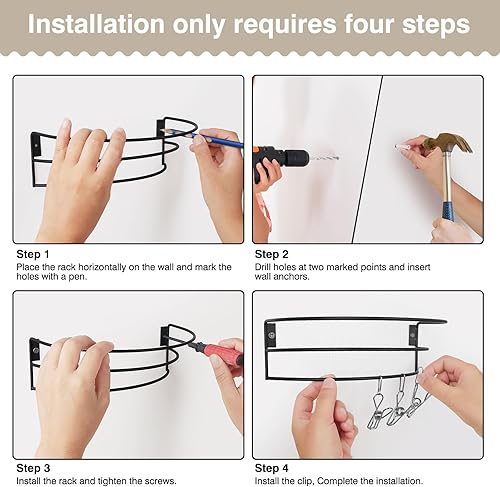 Installation only requires four steps

Step 1
Place the rack horizontally on the wall and mark the holes with a pen.

Step 2
Drill holes at two marked points and insert wall anchors.

Step 3
Install the rack and tighten the screws.

Step 4
Install the clip, Complete the installation.