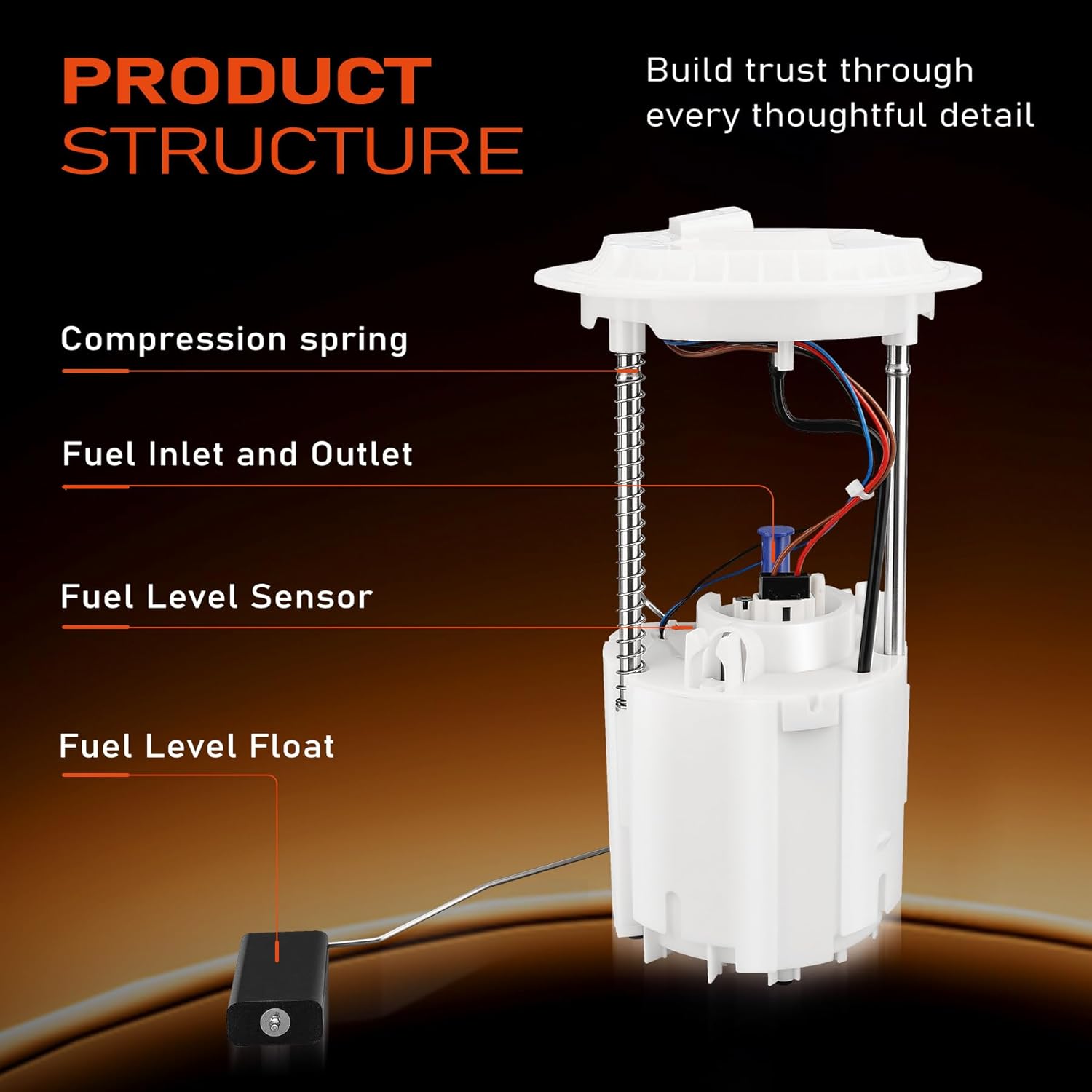 PRODUCT STRUCTURE

Build trust through every thoughtful detail

Compression spring

Fuel Inlet and Outlet

Fuel Level Sensor

Fuel Level Float