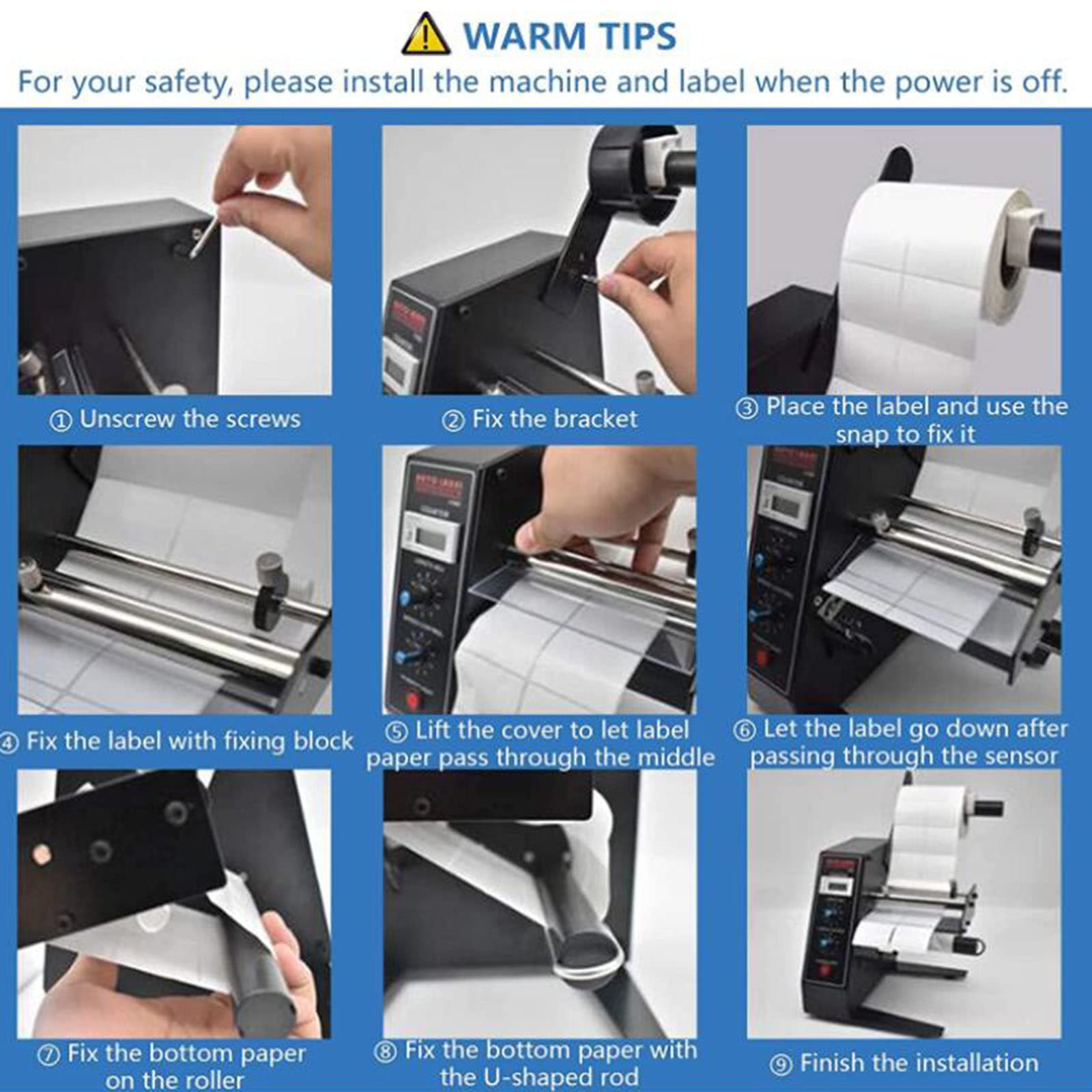 WARM TIPS
For your safety, please install the machine and label when the power is off.

① Unscrew the screws

② Fix the bracket

③ Place the label and use the snap to fix it

④ Fix the label with fixing block

⑤ Lift the cover to let label paper pass through the middle

⑥ Let the label go down after passing through the sensor

⑦ Fix the bottom paper on the roller

⑧ Fix the bottom paper with the U-shaped rod

⑨ Finish the installation