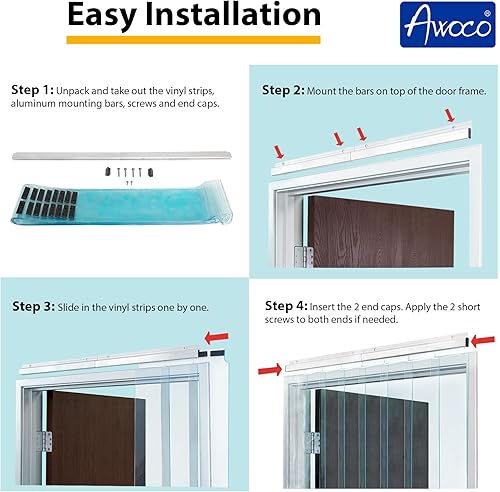 Easy Installation

Awoco®

Step 1: Unpack and take out the vinyl strips, aluminum mounting bars, screws and end caps.

Step 2: Mount the bars on top of the door frame.

Step 3: Slide in the vinyl strips one by one.

Step 4: Insert the 2 end caps. Apply the 2 short screws to both ends if needed.