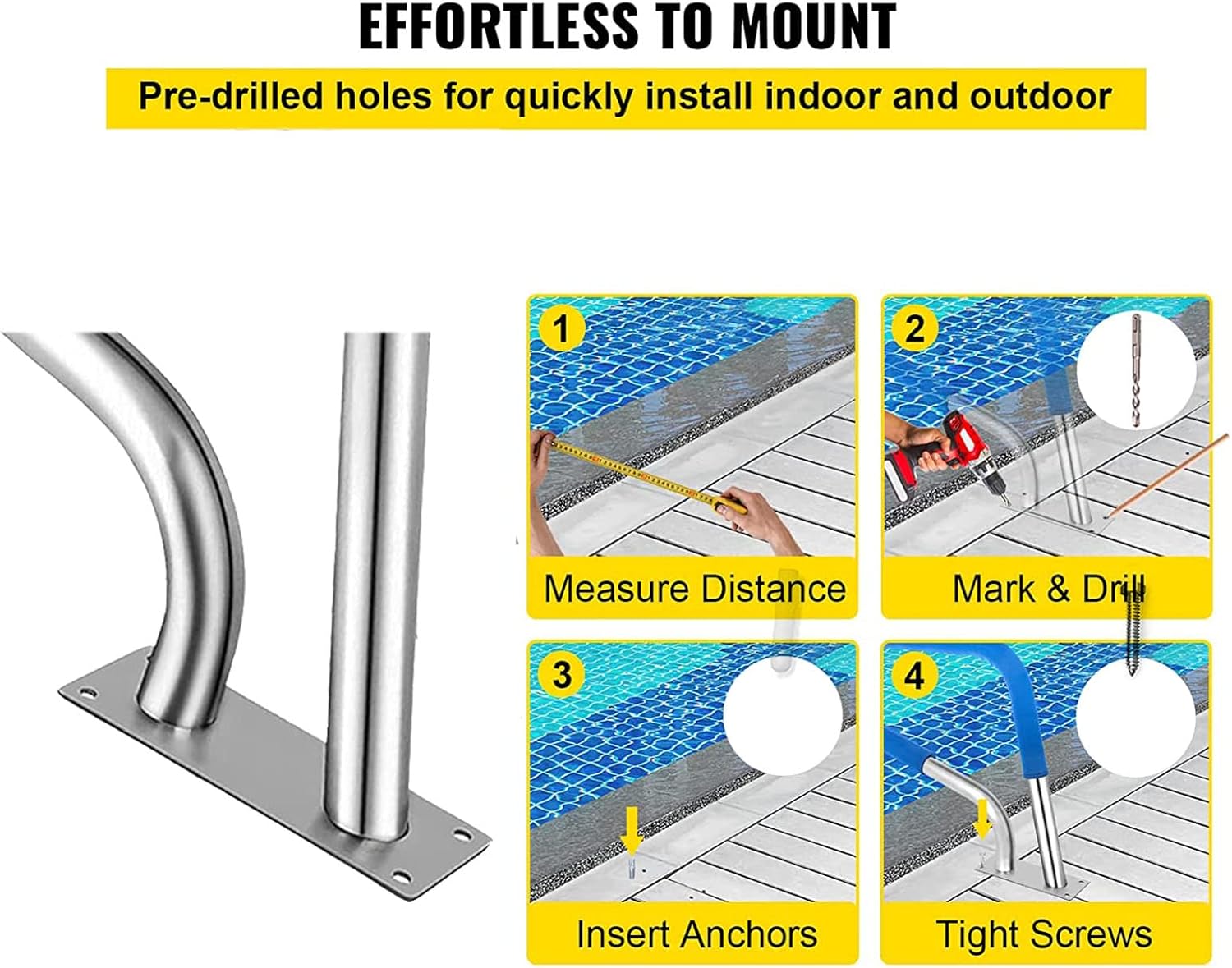 EFFORTLESS TO MOUNT

Pre-drilled holes for quickly install indoor and outdoor

1

Measure Distance

2

Mark & Drill

3

Insert Anchors

4

Tight Screws