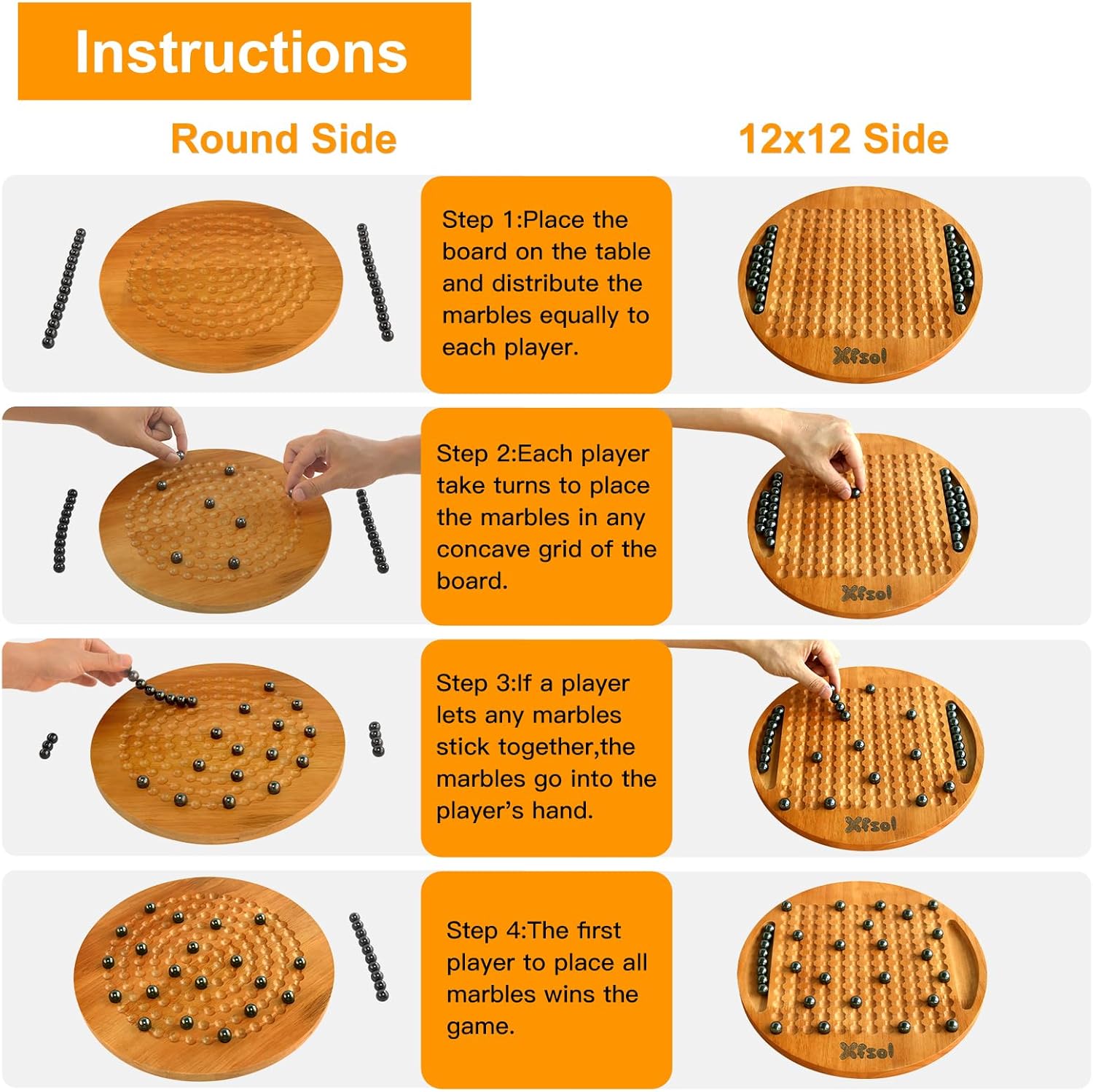 Instructions

Round Side

12x12 Side

Step 1:Place the board on the table and distribute the marbles equally to each player.

Xfsol

Step 2:Each player take turns to place the marbles in any concave grid of the board.

Xfsol

Step 3:If a player lets any marbles stick together,the marbles go into the player's hand.

Xfsol

Step 4:The first player to place all marbles wins the game.

Xfsol