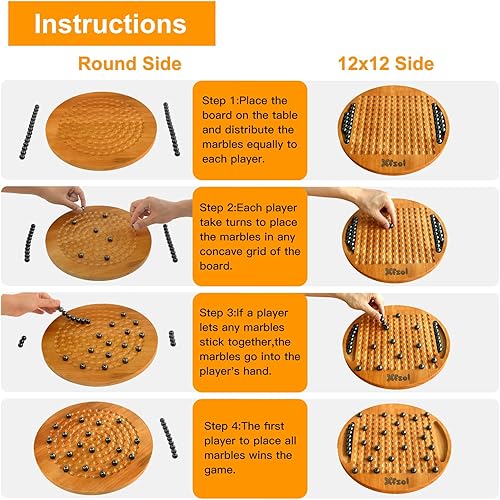 Instructions

Round Side

12x12 Side

Step 1:Place the board on the table and distribute the marbles equally to each player.

Xfzol

Step 2:Each player take turns to place the marbles in any concave grid of the board.

Xfzol

Step 3:If a player lets any marbles stick together,the marbles go into the player's hand.

Xfzol

Step 4:The first player to place all marbles wins the game.

Xfzol