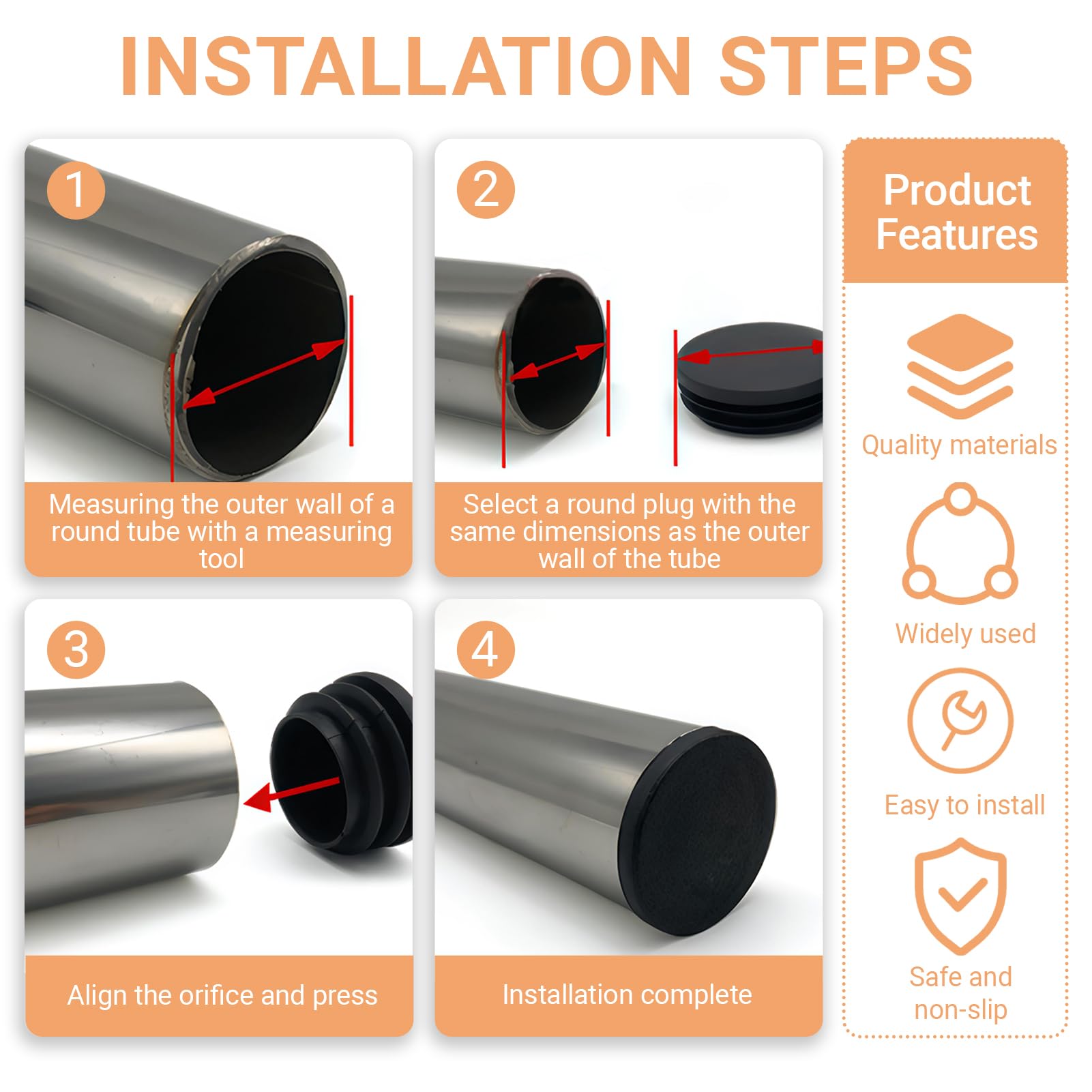 INSTALLATION STEPS

1

Measuring the outer wall of a round tube with a measuring tool

2

Select a round plug with the same dimensions as the outer wall of the tube

3

Align the orifice and press

4

Installation complete

Product Features

Quality materials

Widely used

Easy to install

Safe and non-slip