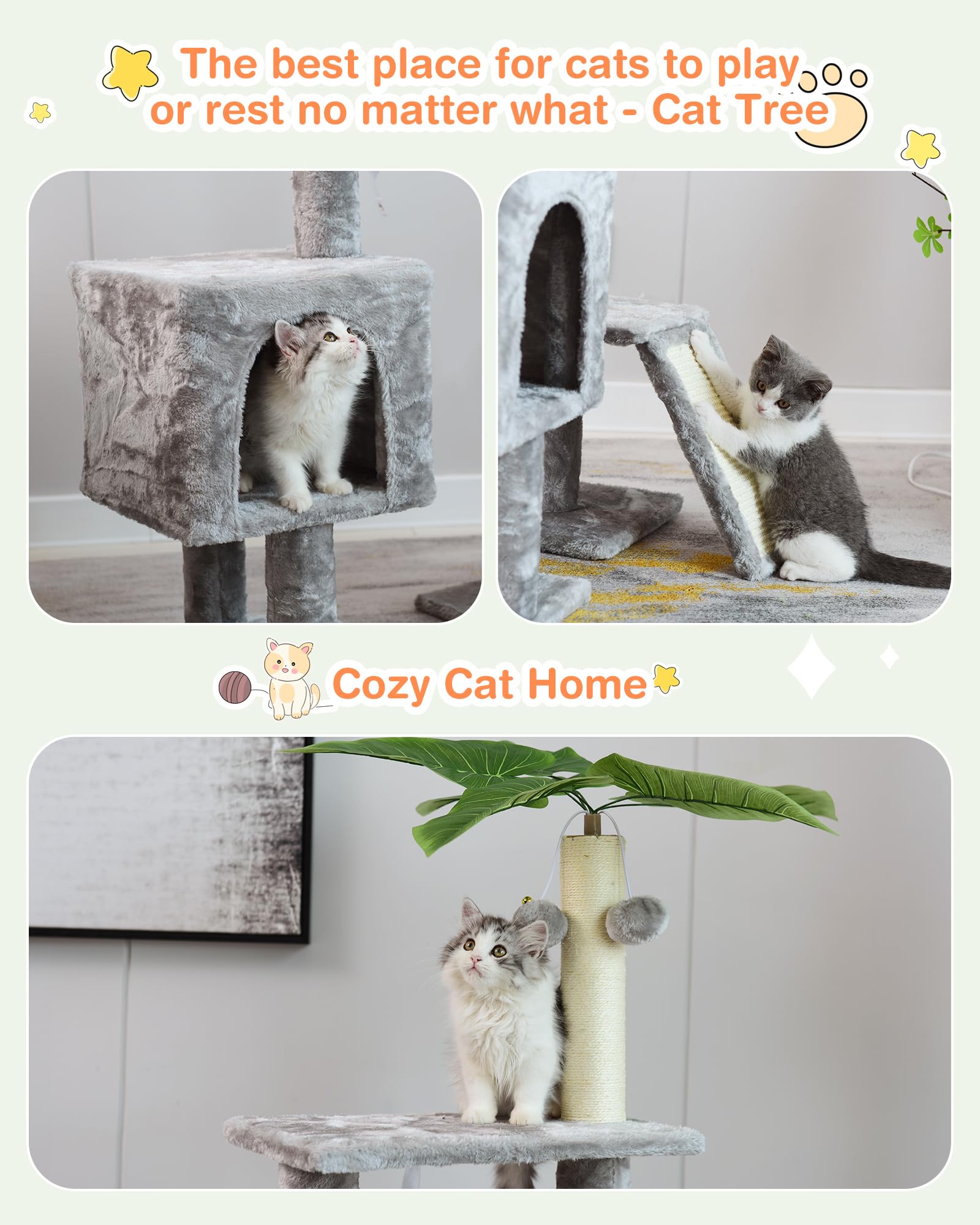 The best place for cats to play or rest no matter what - Cat Tree

Cozy Cat Home