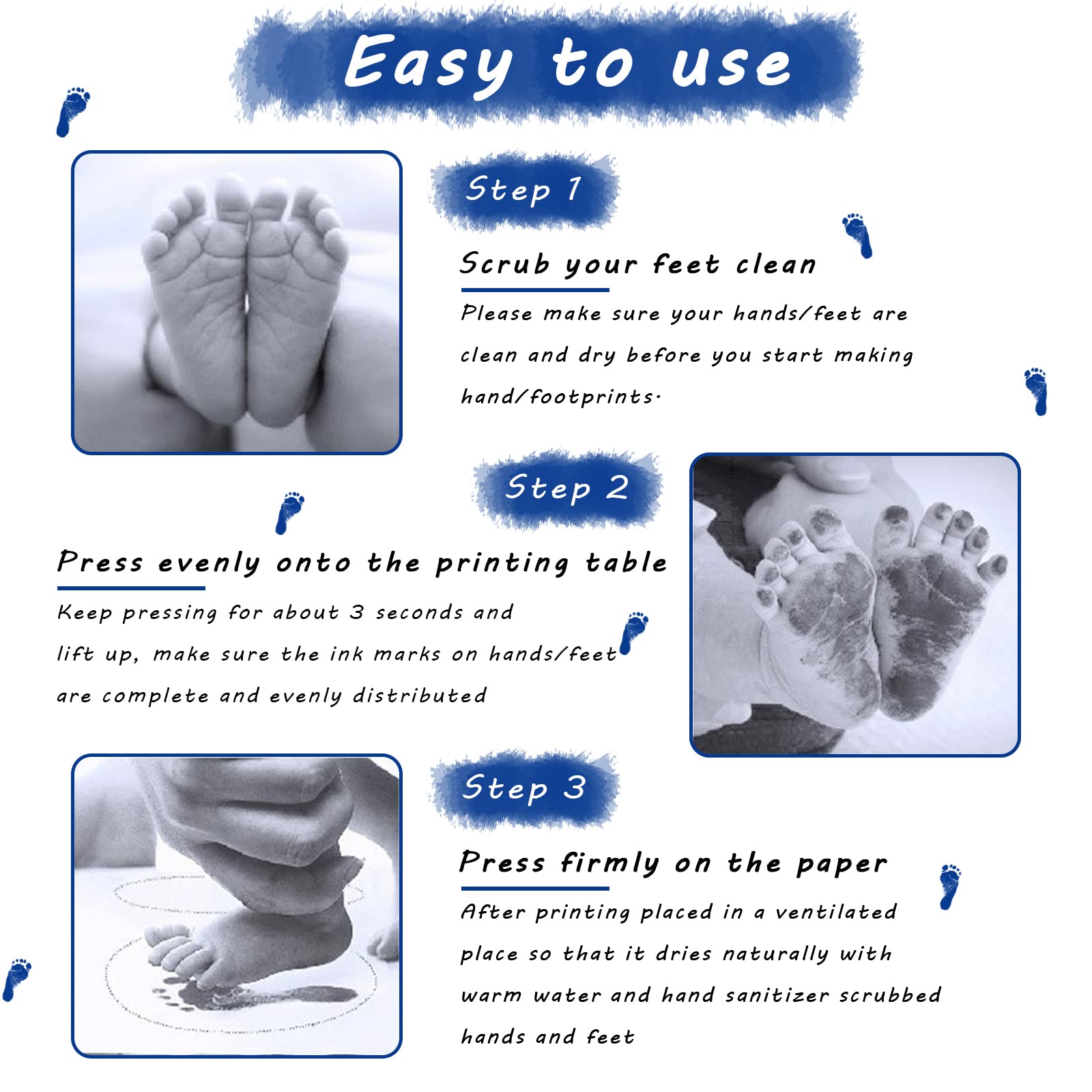 Easy to use

Step 1

Scrub your feet clean

Please make sure your hands/feet are clean and dry before you start making hand/footprints.

Step 2

Press evenly onto the printing table

Keep pressing for about 3 seconds and lift up, make sure the ink marks on hands/feet are complete and evenly distributed

Step 3

Press firmly on the paper

After printing placed in a ventilated place so that it dries naturally with warm water and hand sanitizer scrubbed hands and feet