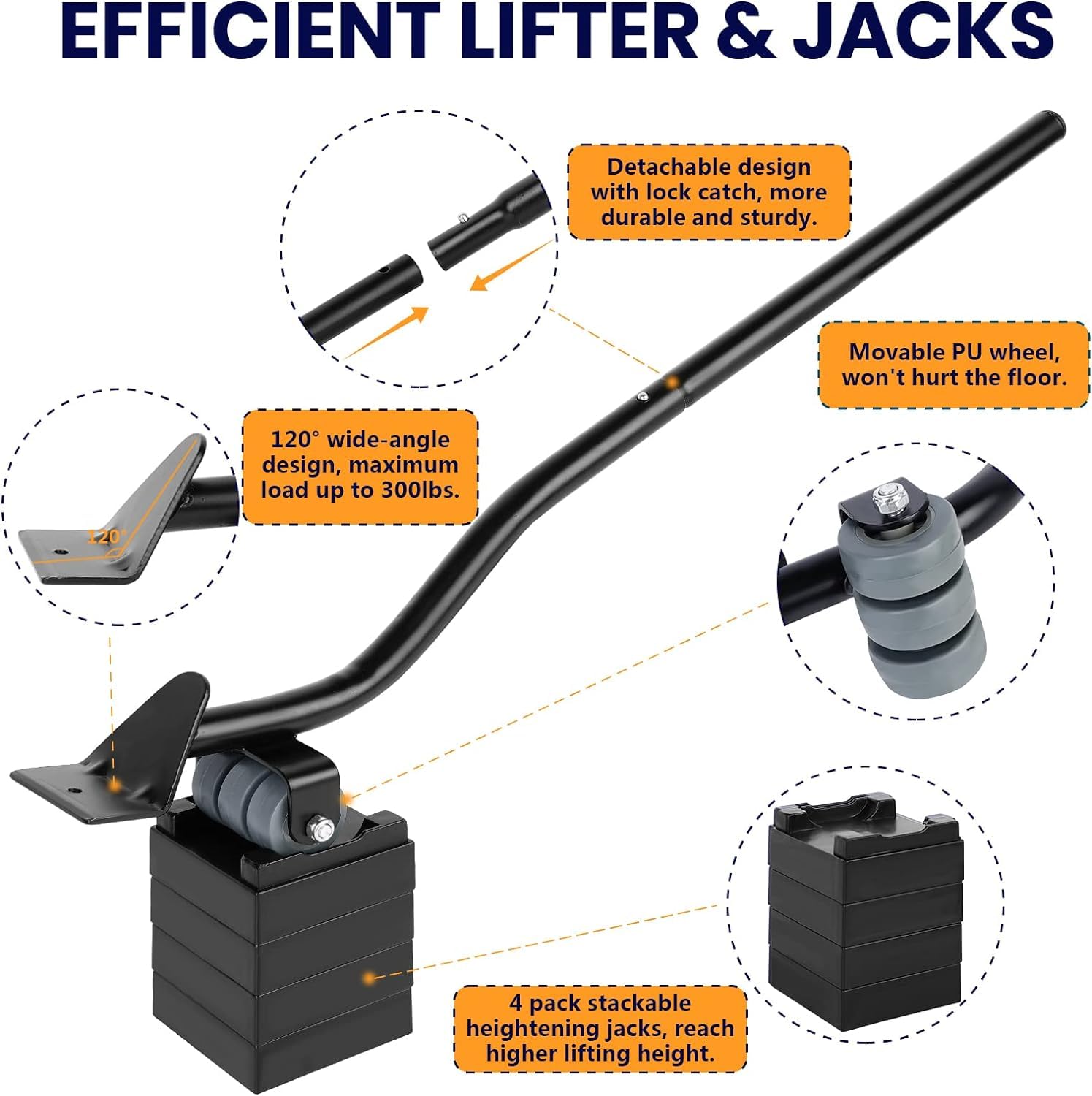 EFFICIENT LIFTER & JACKS

Detachable design with lock catch, more durable and sturdy.

Movable PU wheel, won't hurt the floor.

120° wide-angle design, maximum load up to 300lbs.

120°

4 pack stackable heightening jacks, reach higher lifting height.