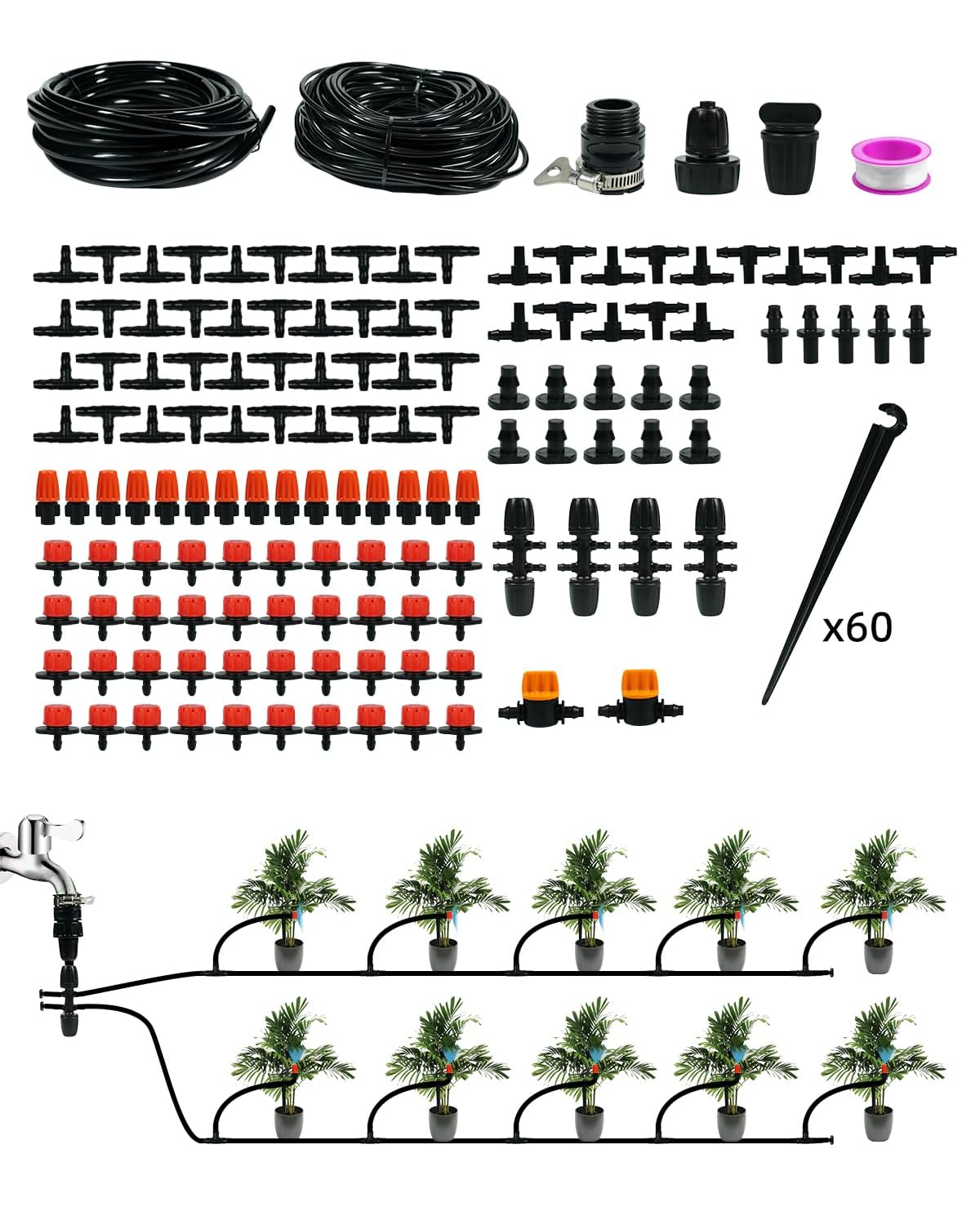 x60