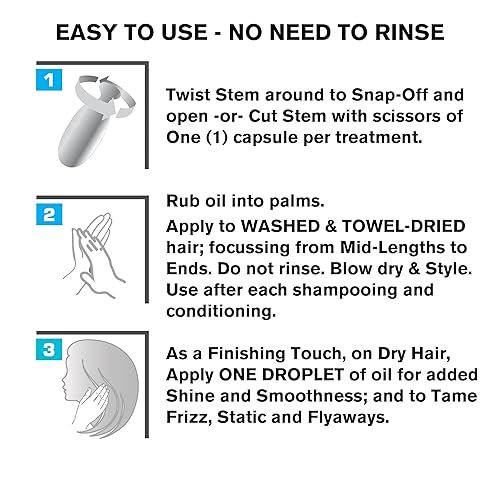 EASY TO USE - NO NEED TO RINSE

1

Twist Stem around to Snap-Off and open -or- Cut Stem with scissors of One (1) capsule per treatment.

2

Rub oil into palms.

Apply to WASHED & TOWEL-DRIED hair; focussing from Mid-Lengths to Ends. Do not rinse. Blow dry & Style. Use after each shampooing and conditioning.

3

As a Finishing Touch, on Dry Hair, Apply ONE DROPLET of oil for added Shine and Smoothness; and to Tame Frizz, Static and Flyaways.