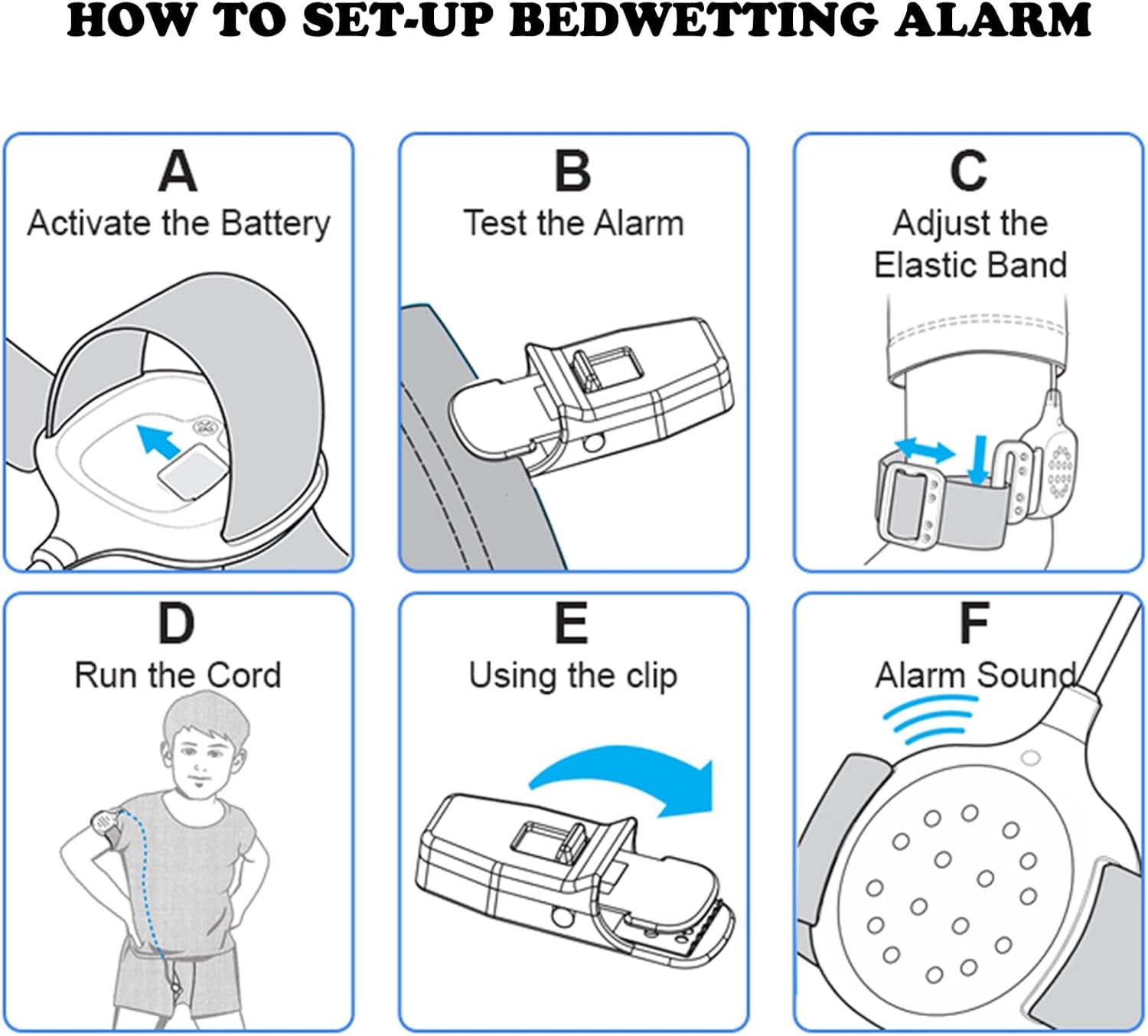 HOW TO SET-UP BEDWETTING ALARM

A
Activate the Battery

B
Test the Alarm

C
Adjust the Elastic Band

D
Run the Cord

E
Using the clip

F
Alarm Sound