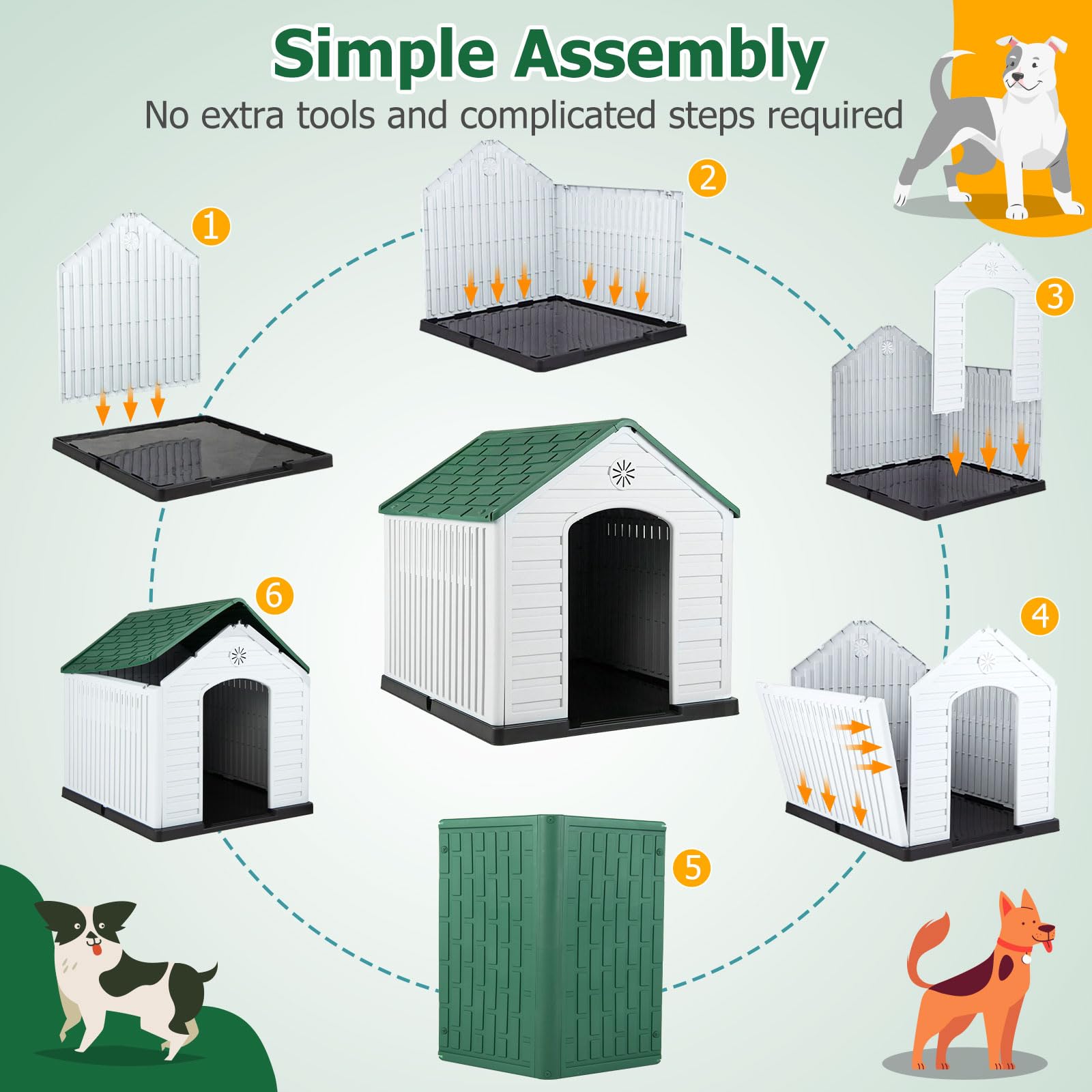 Simple Assembly

No extra tools and complicated steps required

1

2

3

4

5

6