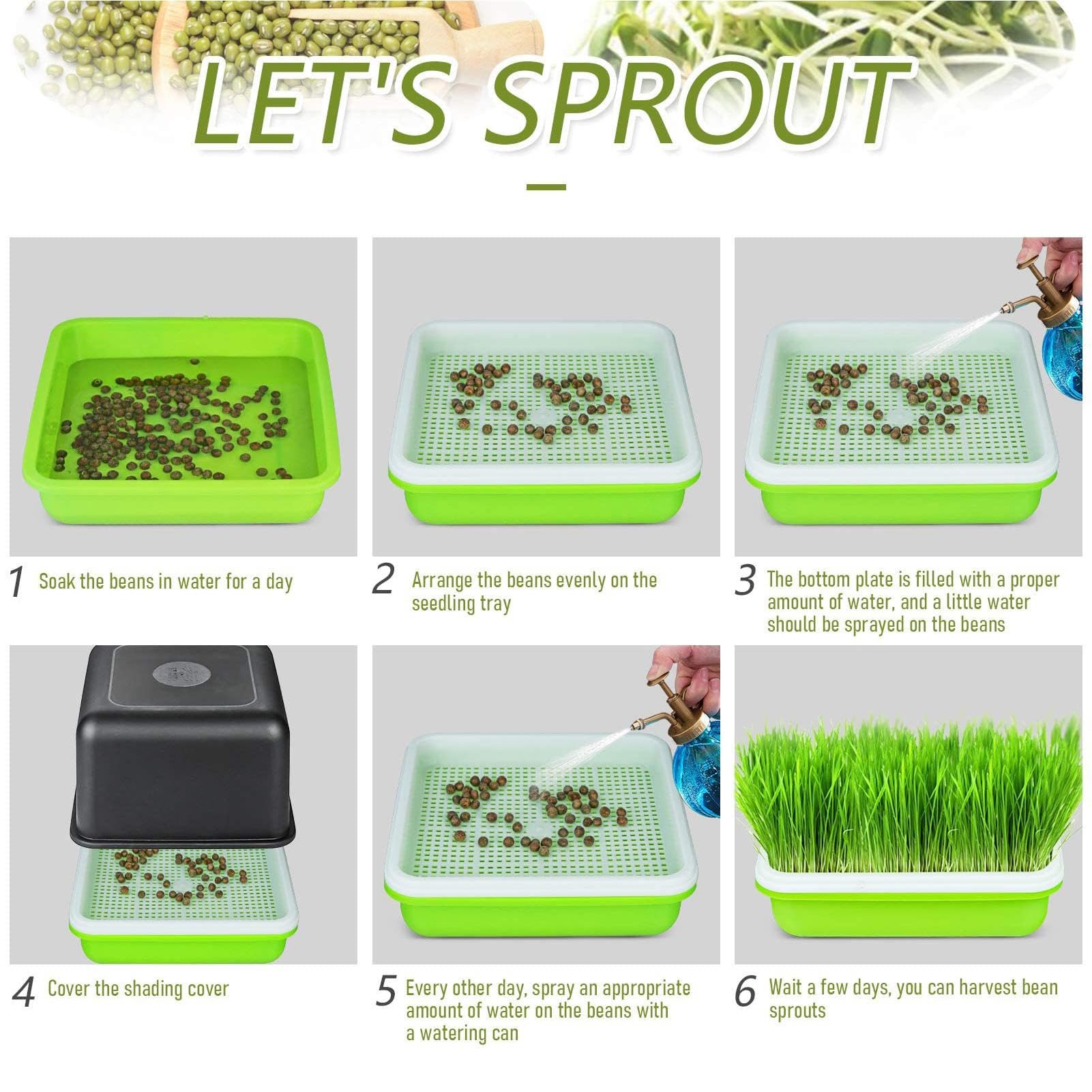 LET'S SPROUT

1 Soak the beans in water for a day

2 Arrange the beans evenly on the seedling tray

3 The bottom plate is filled with a proper amount of water, and a little water should be sprayed on the beans

4 Cover the shading cover

5 Every other day, spray an appropriate amount of water on the beans with a watering can

6 Wait a few days, you can harvest bean sprouts