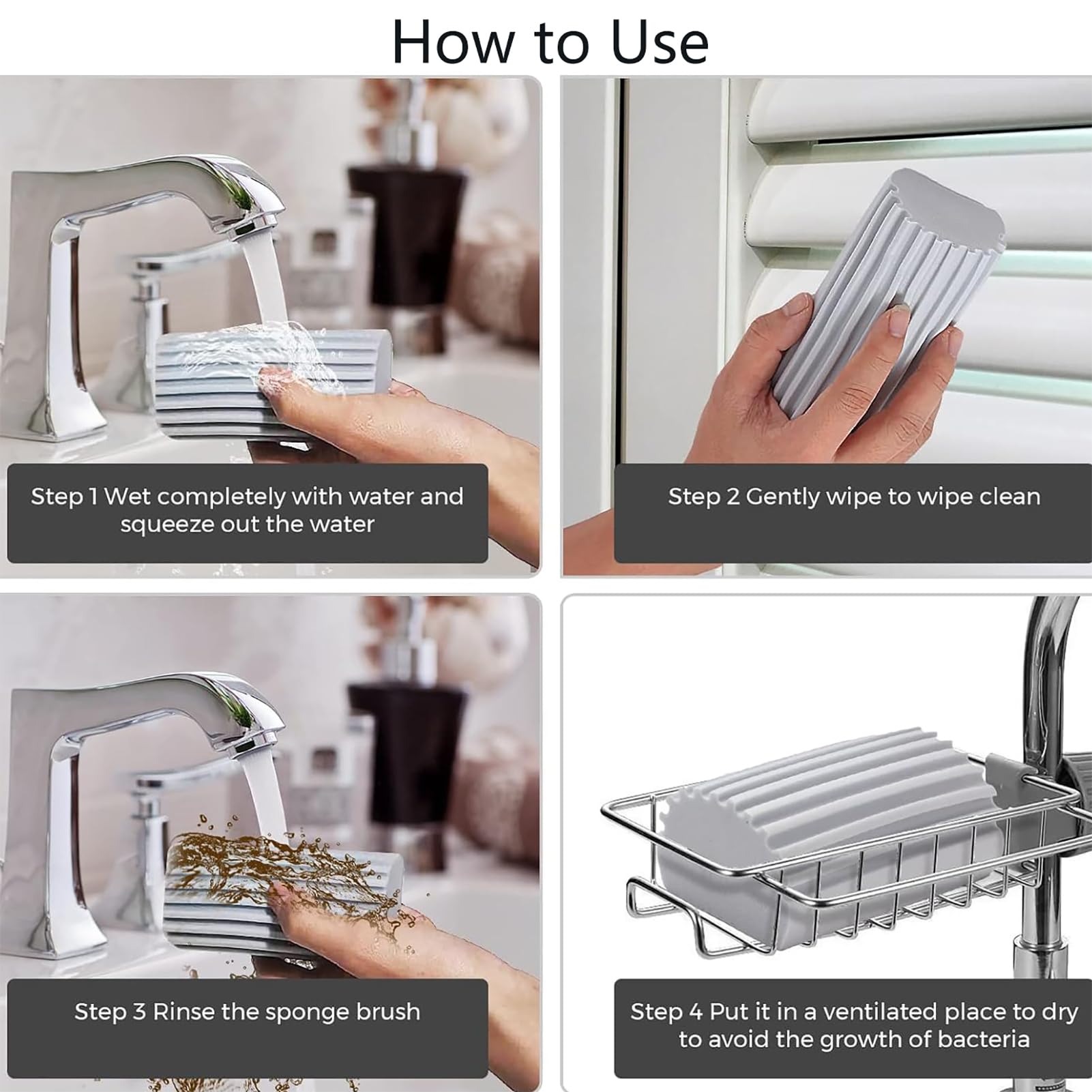 How to Use

Step 1 Wet completely with water and squeeze out the water

Step 2 Gently wipe to wipe clean

Step 3 Rinse the sponge brush

Step 4 Put it in a ventilated place to dry to avoid the growth of bacteria