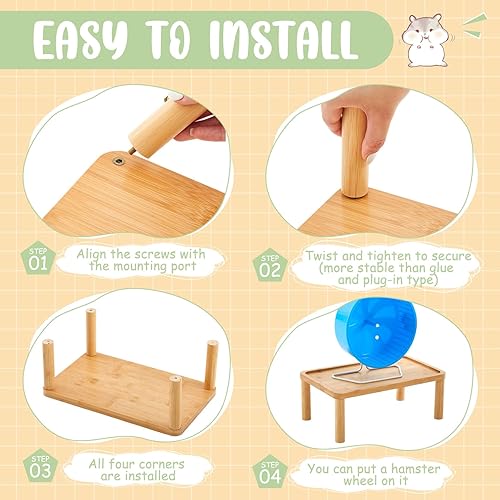 EASY TO INSTALL

STEP 01
Align the screws with the mounting port

STEP 02
Twist and tighten to secure (more stable than glue and plug-in type)

STEP 03
All four corners are installed

STEP 04
You can put a hamster wheel on it