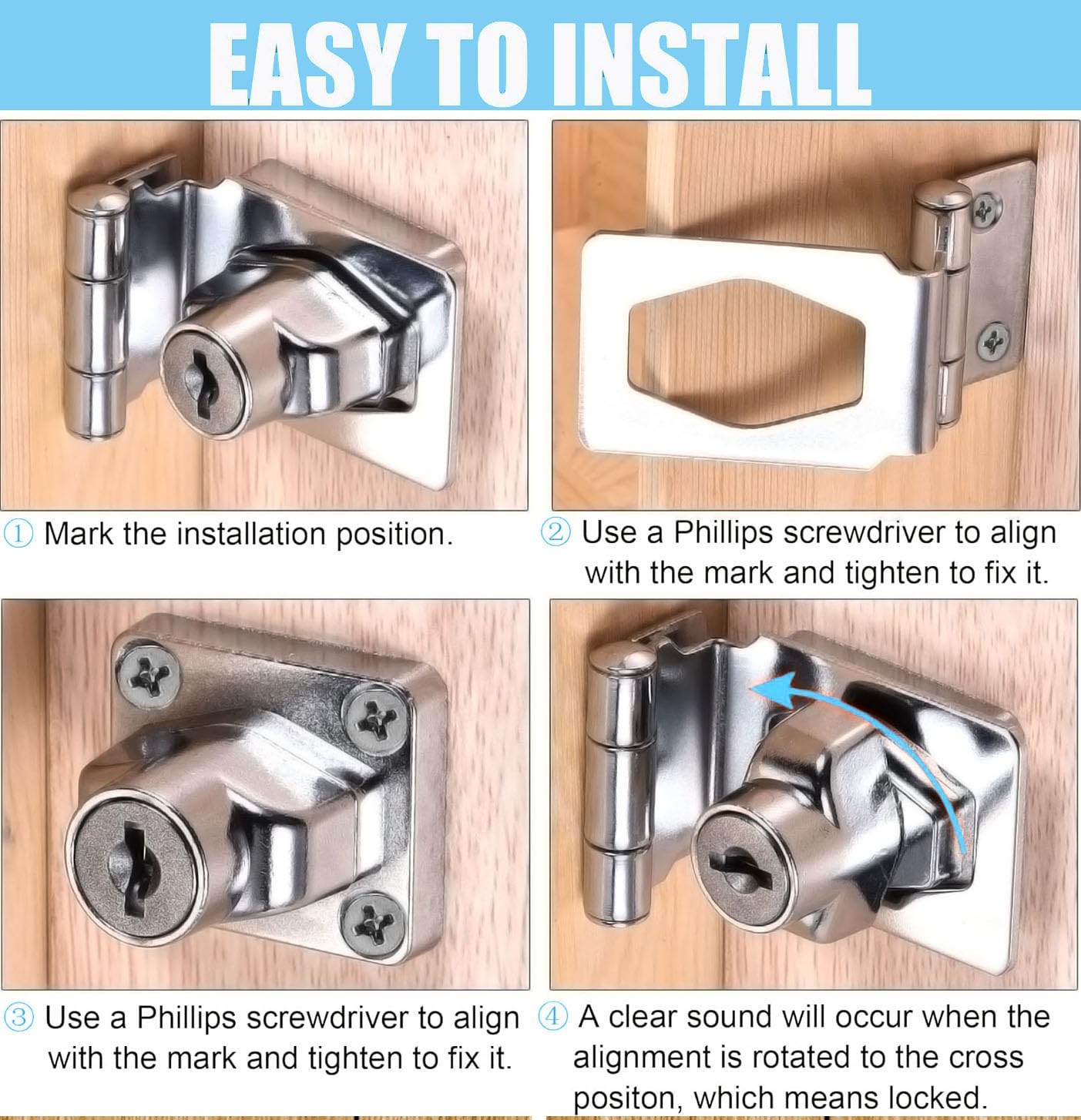 EASY TO INSTALL

① Mark the installation position.

② Use a Phillips screwdriver to align with the mark and tighten to fix it.

③ Use a Phillips screwdriver to align with the mark and tighten to fix it.

④ A clear sound will occur when the alignment is rotated to the cross positon, which means locked.