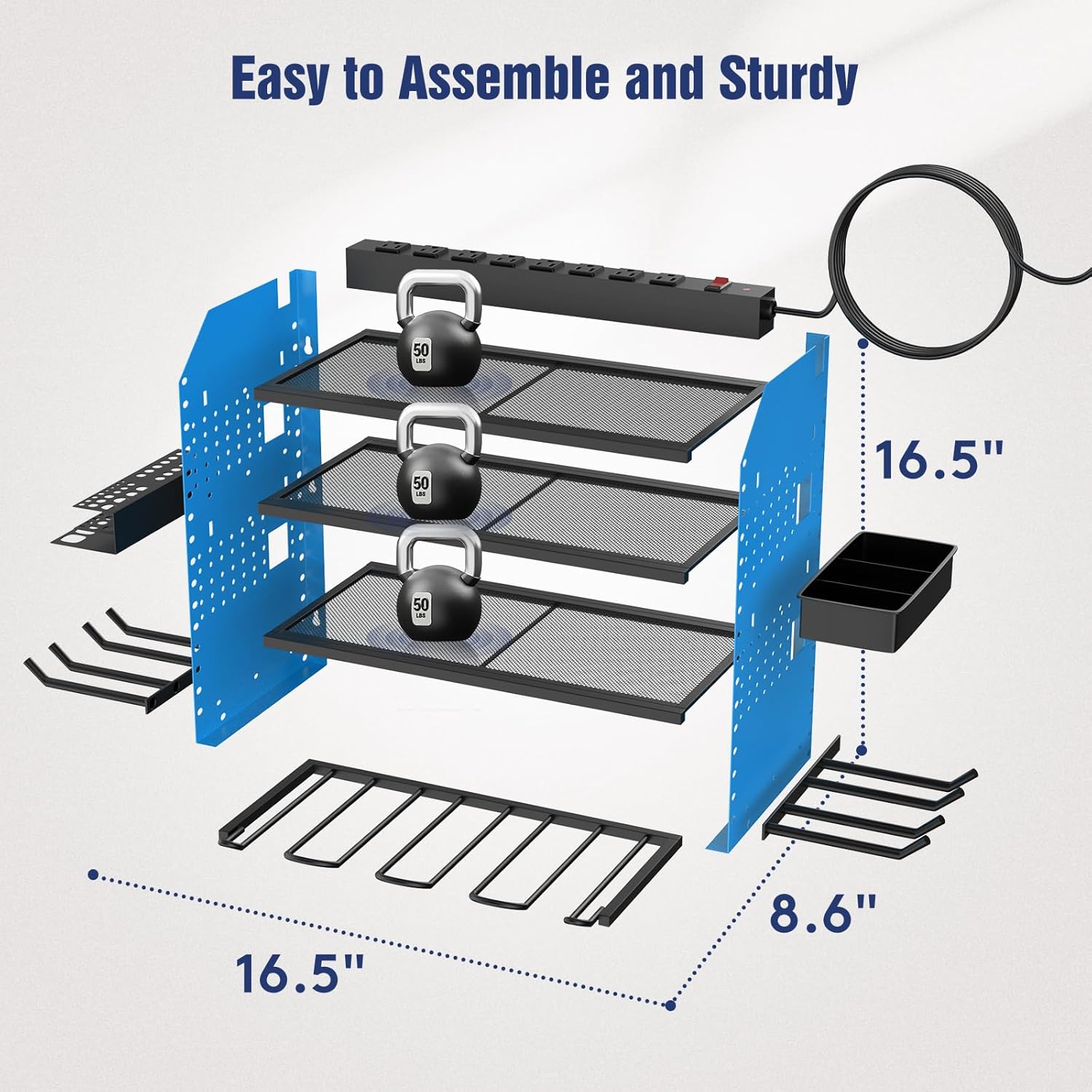 Easy to Assemble and Sturdy

50 LBS

50 LBS

50 LBS

16.5"

8.6"

16.5"