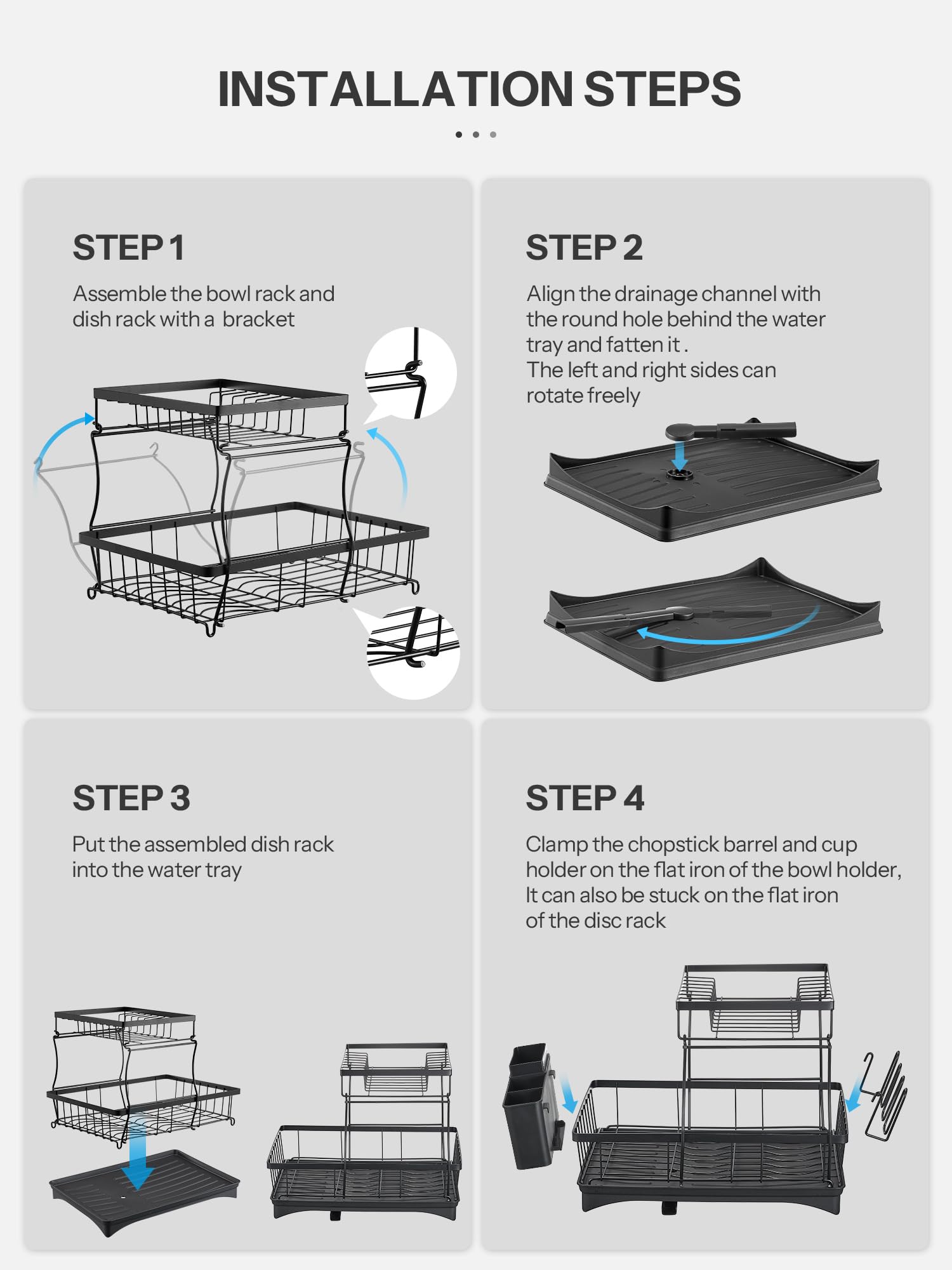 INSTALLATION STEPS

STEP 1

Assemble the bowl rack and dish rack with a bracket

STEP 2

Align the drainage channel with the round hole behind the water tray and fatten it .
The left and right sides can rotate freely

STEP 3

Put the assembled dish rack into the water tray

STEP 4

Clamp the chopstick barrel and cup holder on the flat iron of the bowl holder, It can also be stuck on the flat iron of the disc rack