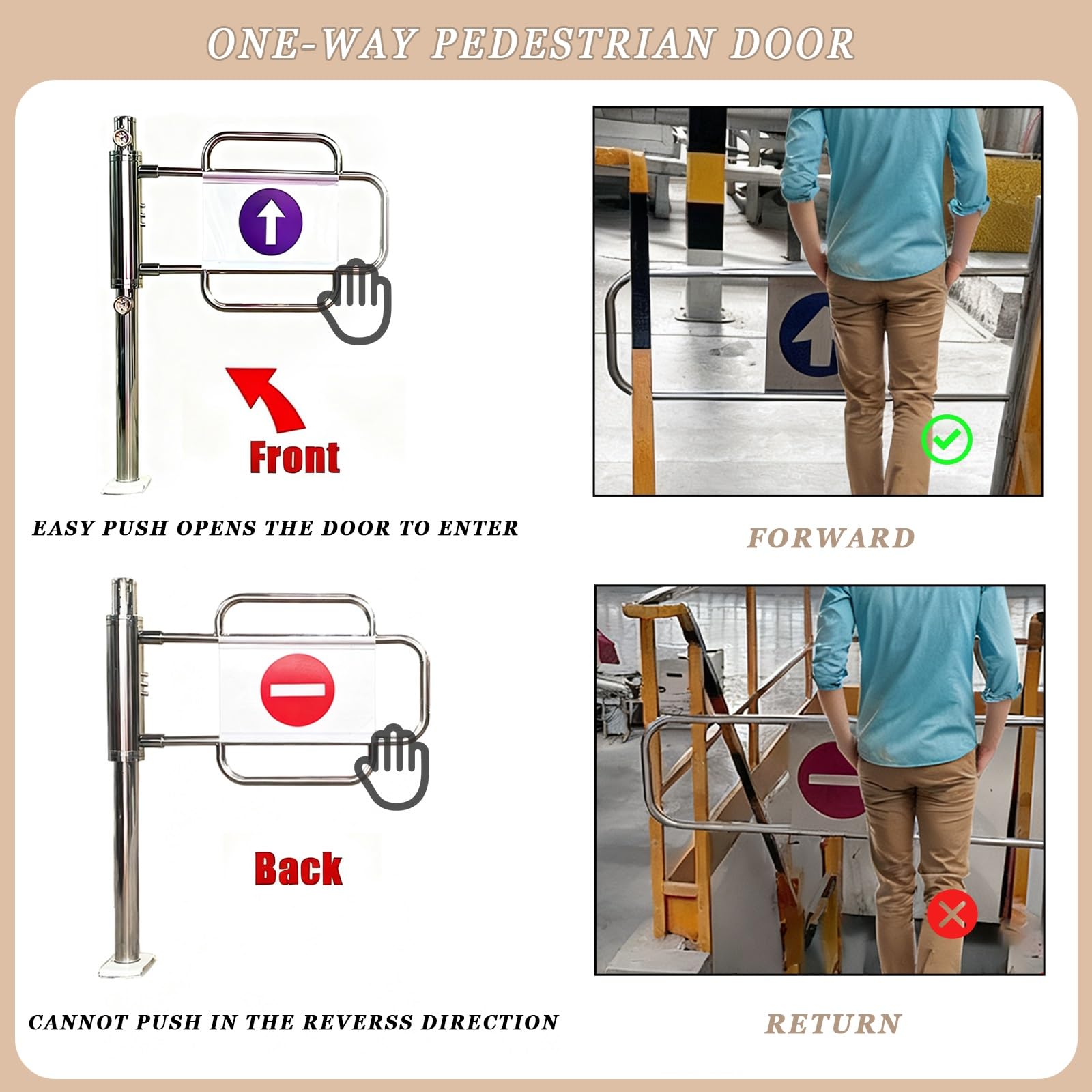 ONE-WAY PEDESTRIAN DOOR

Front

EASY PUSH OPENS THE DOOR TO ENTER

FORWARD

Back

CANNOT PUSH IN THE REVERSS DIRECTION

RETURN