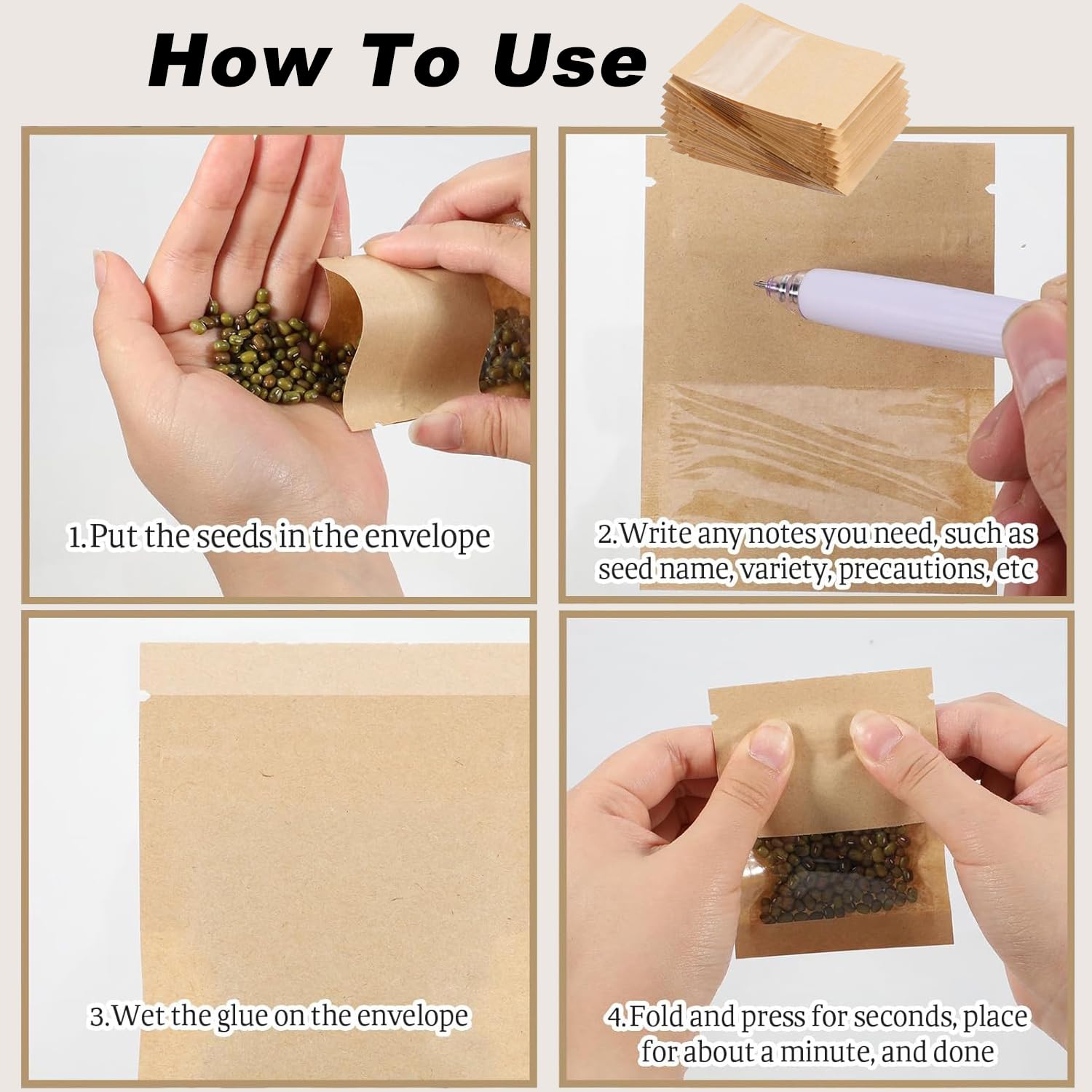 How To Use

1.Put the seeds in the envelope

2.Write any notes you need, such as seed name, variety, precautions, etc

3.Wet the glue on the envelope

4.Fold and press for seconds, place for about a minute, and done