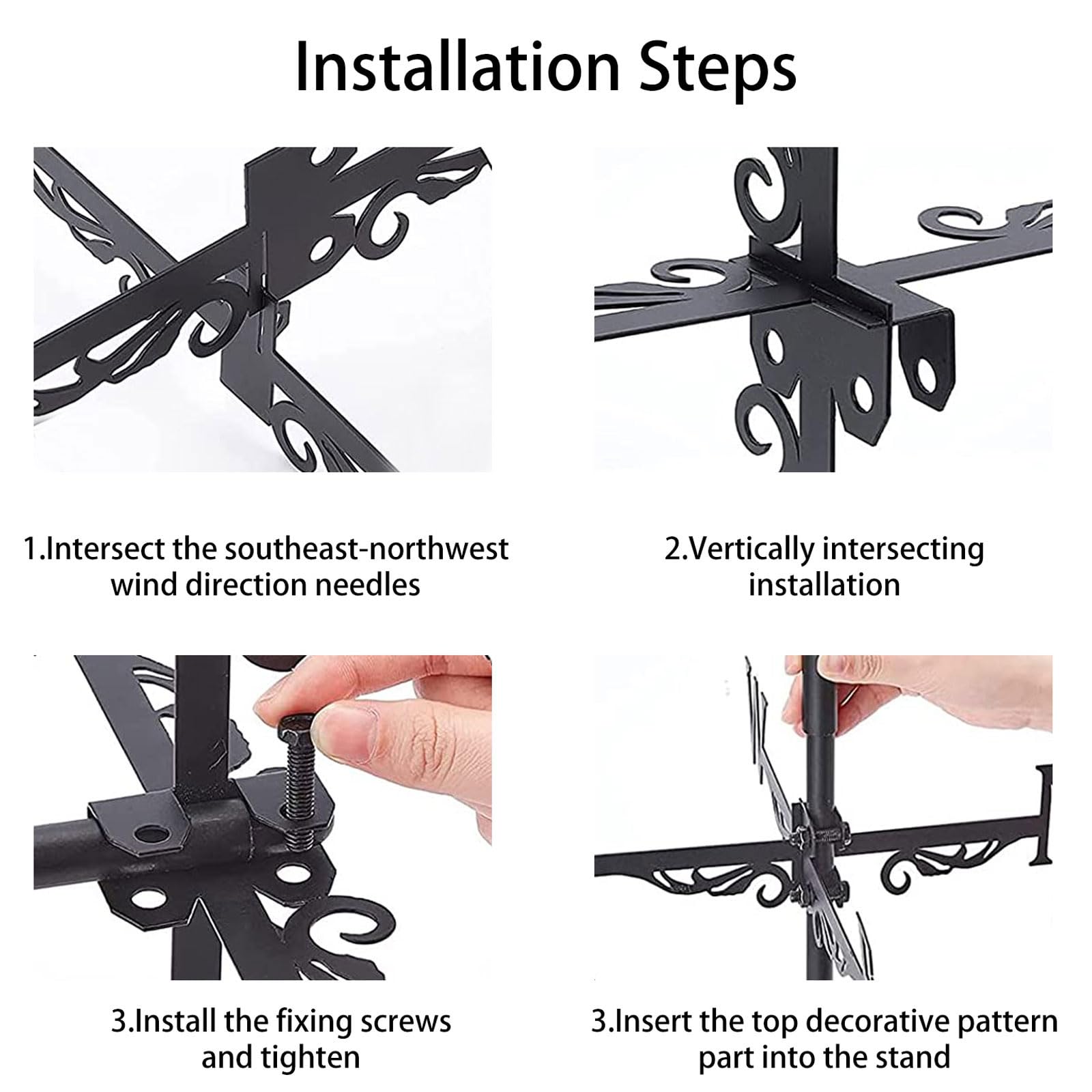 Installation Steps

1.Intersect the southeast-northwest wind direction needles

2.Vertically intersecting installation

3.Install the fixing screws and tighten

3.Insert the top decorative pattern part into the stand