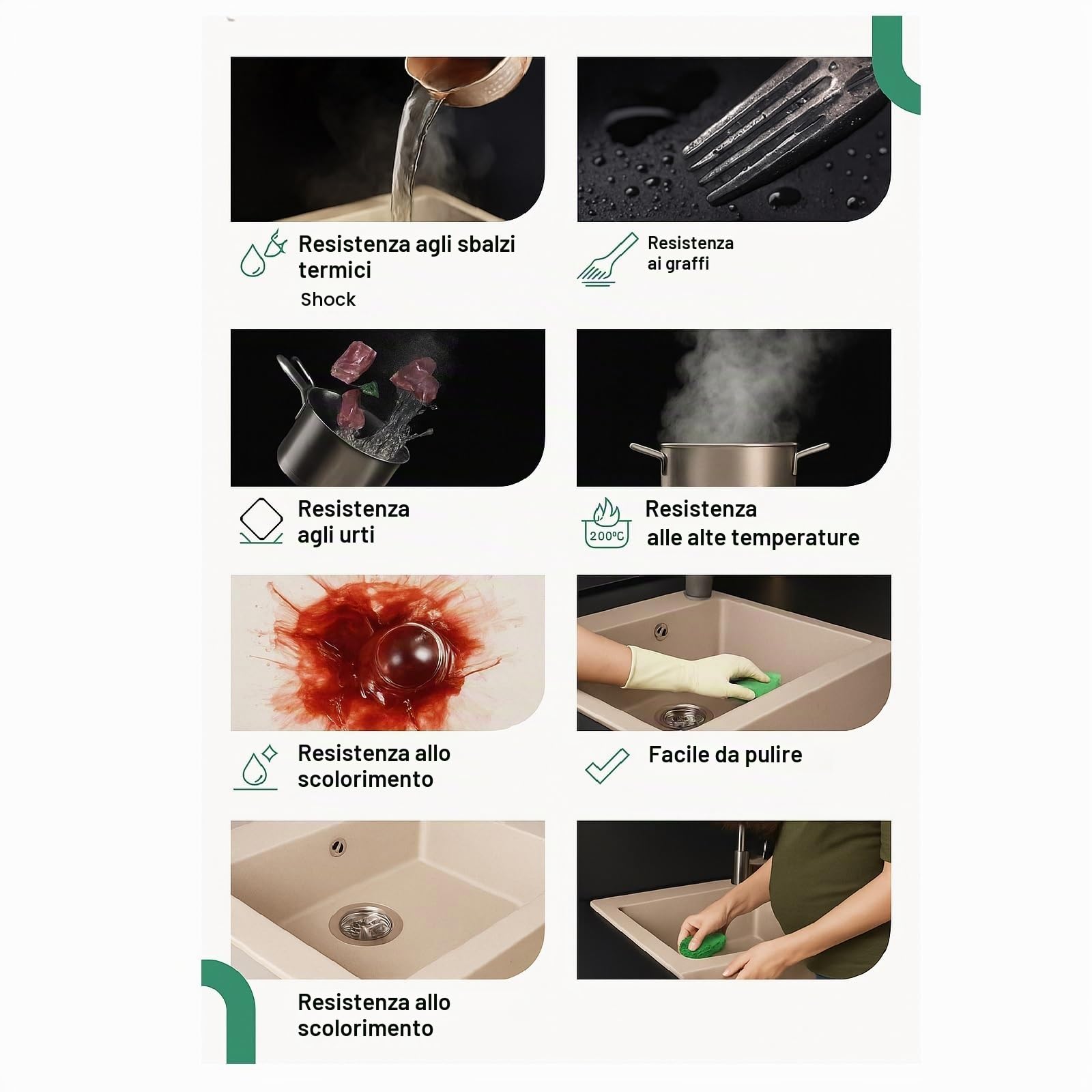 Resistenza agli sbalzi termici
Shock

Resistenza ai graffi

Resistenza agli urti

200°C

Resistenza alle alte temperature

Resistenza allo scolorimento

Facile da pulire

Resistenza allo scolorimento