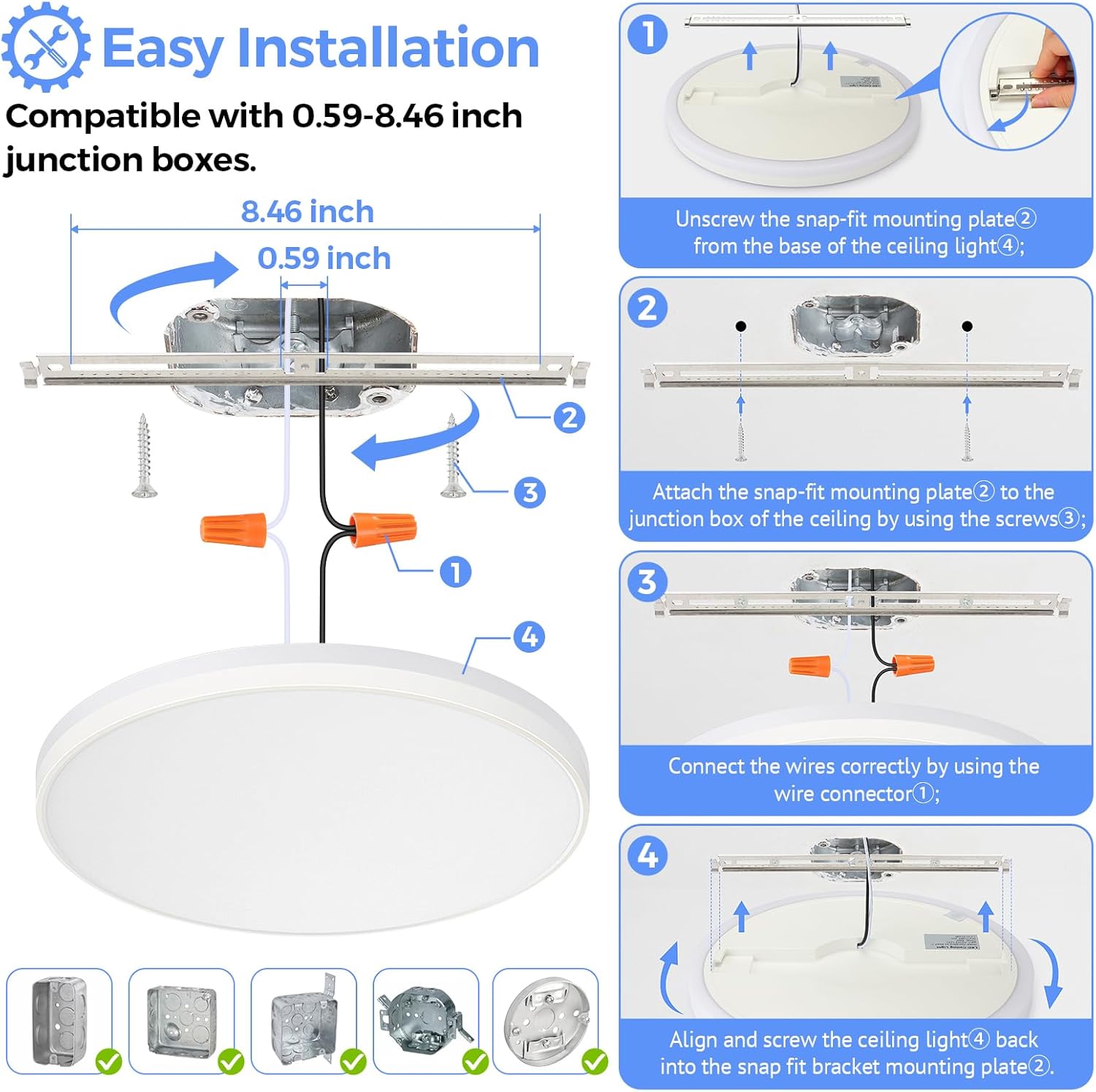 Easy Installation

Compatible with 0.59-8.46 inch junction boxes.

8.46 inch

0.59 inch

2

3

1

4

1

Unscrew the snap-fit mounting plate② from the base of the ceiling light④;

2

Attach the snap-fit mounting plate② to the junction box of the ceiling by using the screws③;

3

Connect the wires correctly by using the wire connector①;

4

Align and screw the ceiling light④ back into the snap fit bracket mounting plate②.