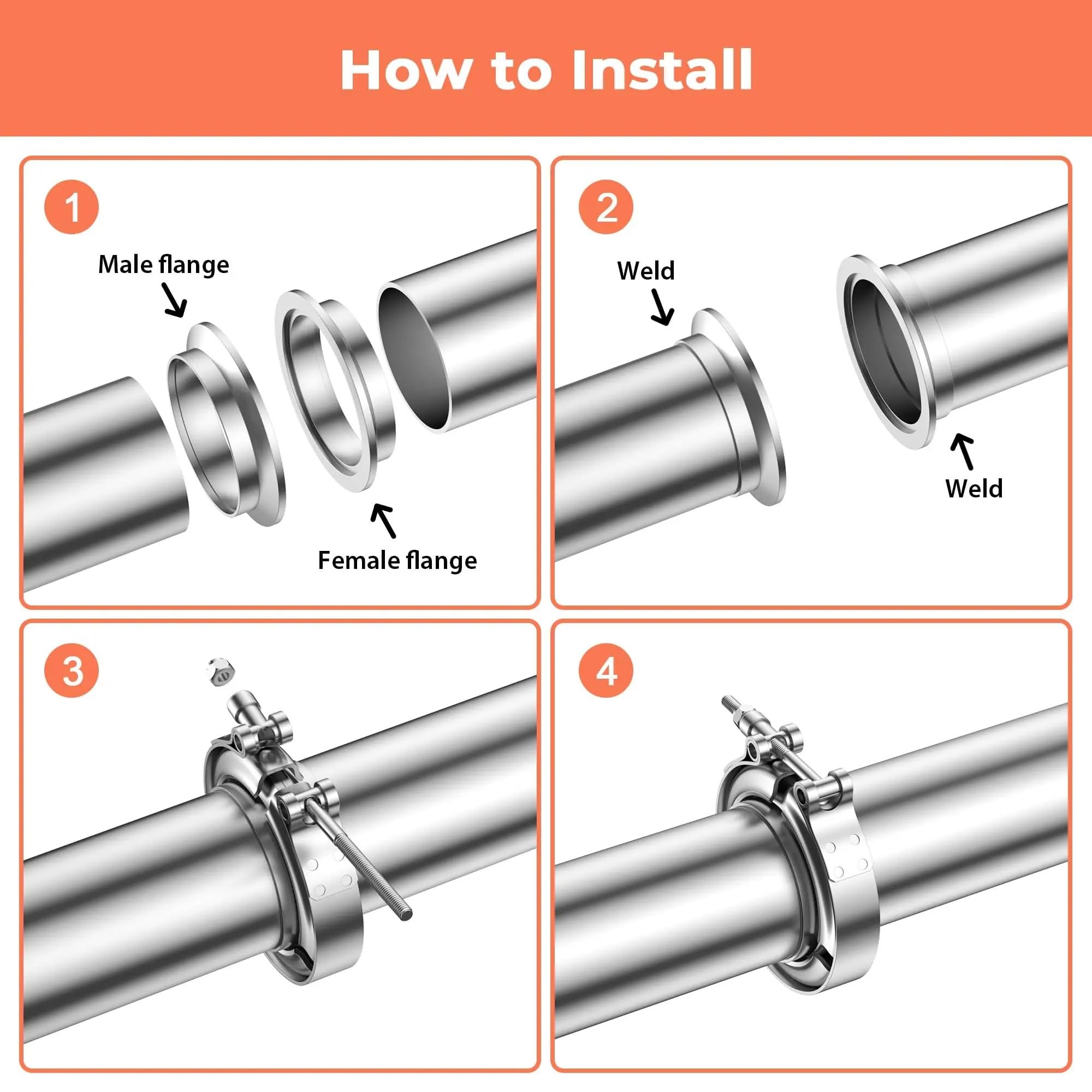 How to Install

1

Male flange

Female flange

2

Weld

Weld

3

4