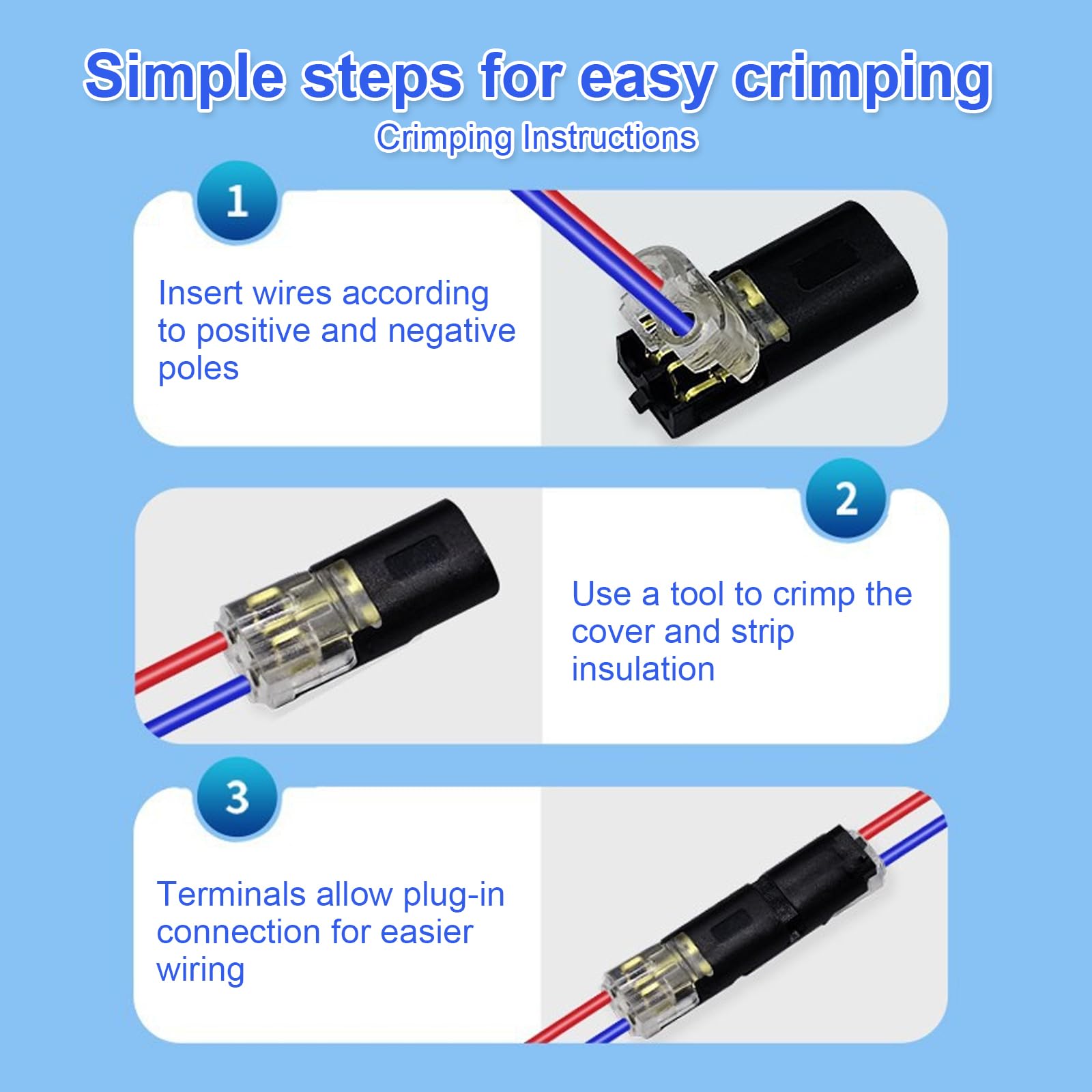 Simple steps for easy crimping

Crimping Instructions

1

Insert wires according to positive and negative poles

2

Use a tool to crimp the cover and strip insulation

3

Terminals allow plug-in connection for easier wiring