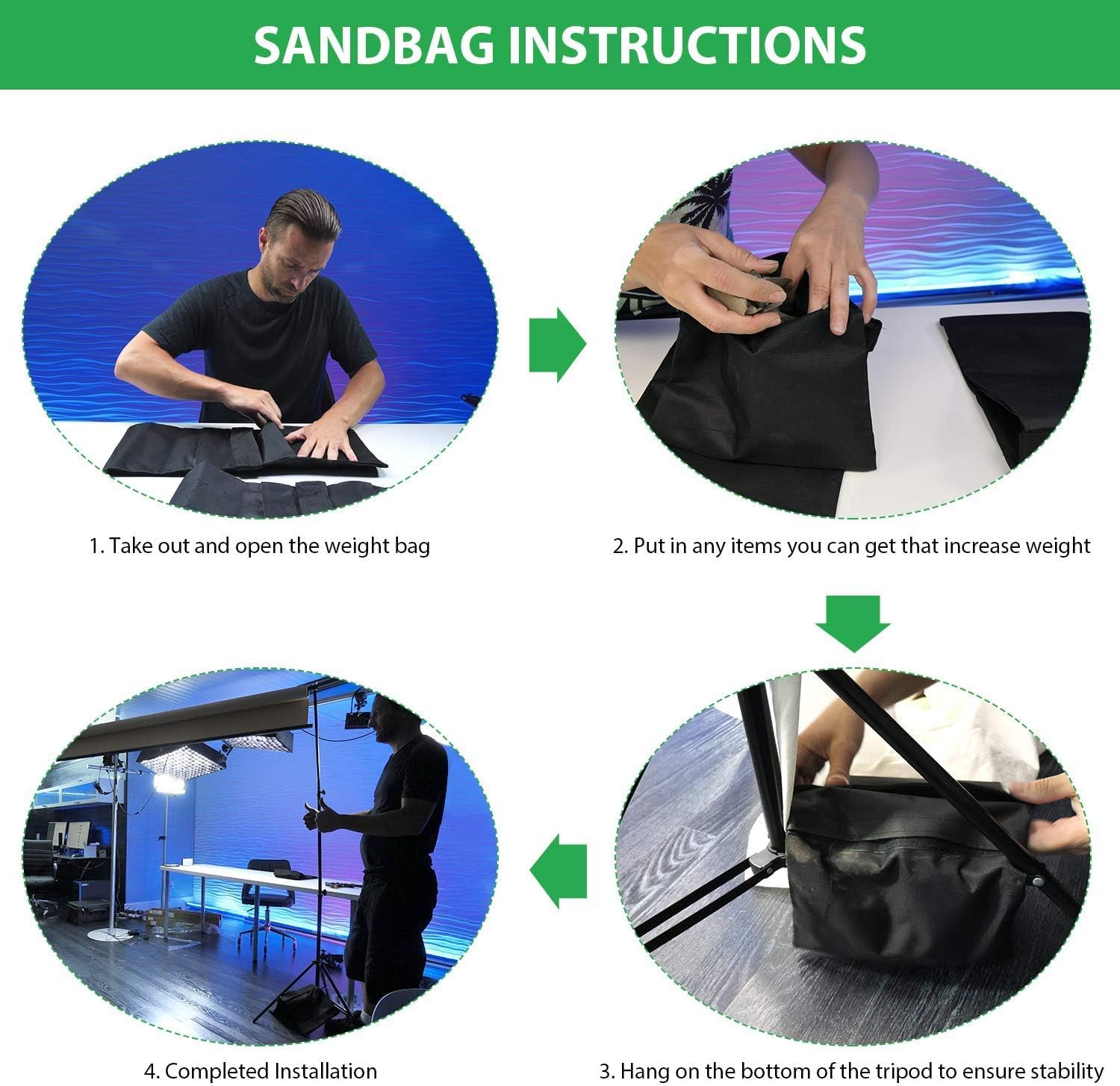 SANDBAG INSTRUCTIONS

1. Take out and open the weight bag

2. Put in any items you can get that increase weight

3. Hang on the bottom of the tripod to ensure stability

4. Completed Installation