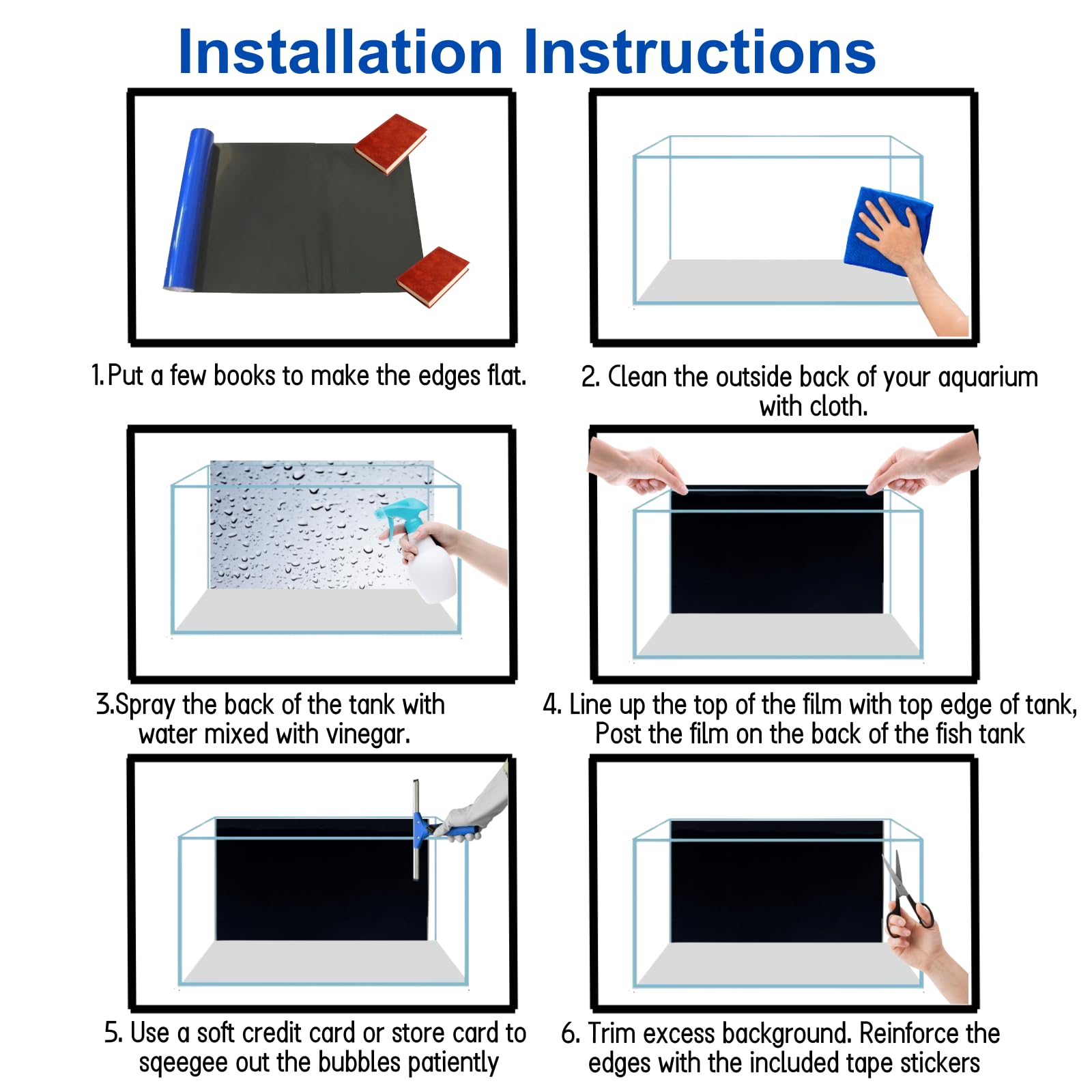 Installation Instructions

1.Put a few books to make the edges flat.

2. Clean the outside back of your aquarium with cloth.

3.Spray the back of the tank with water mixed with vinegar.

4. Line up the top of the film with top edge of tank, Post the film on the back of the fish tank

5. Use a soft credit card or store card to sqeegee out the bubbles patiently

6. Trim excess background. Reinforce the edges with the included tape stickers