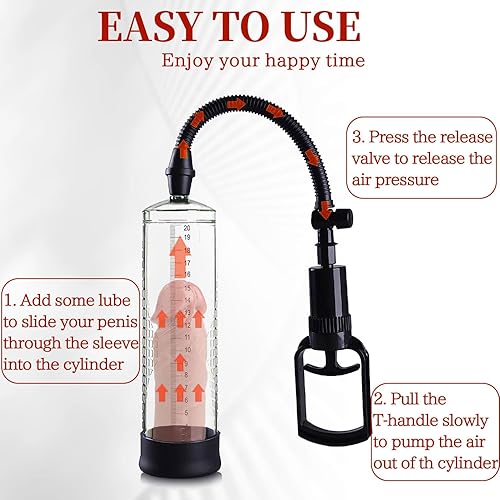 EASY TO USE
Enjoy your happy time

3. Press the release valve to release the air pressure

20
19
18
17
16
15
14
13
12
11
10
9
8
7
6
5

1. Add some lube to slide your penis through the sleeve into the cylinder

2. Pull the T-handle slowly to pump the air out of th cylinder