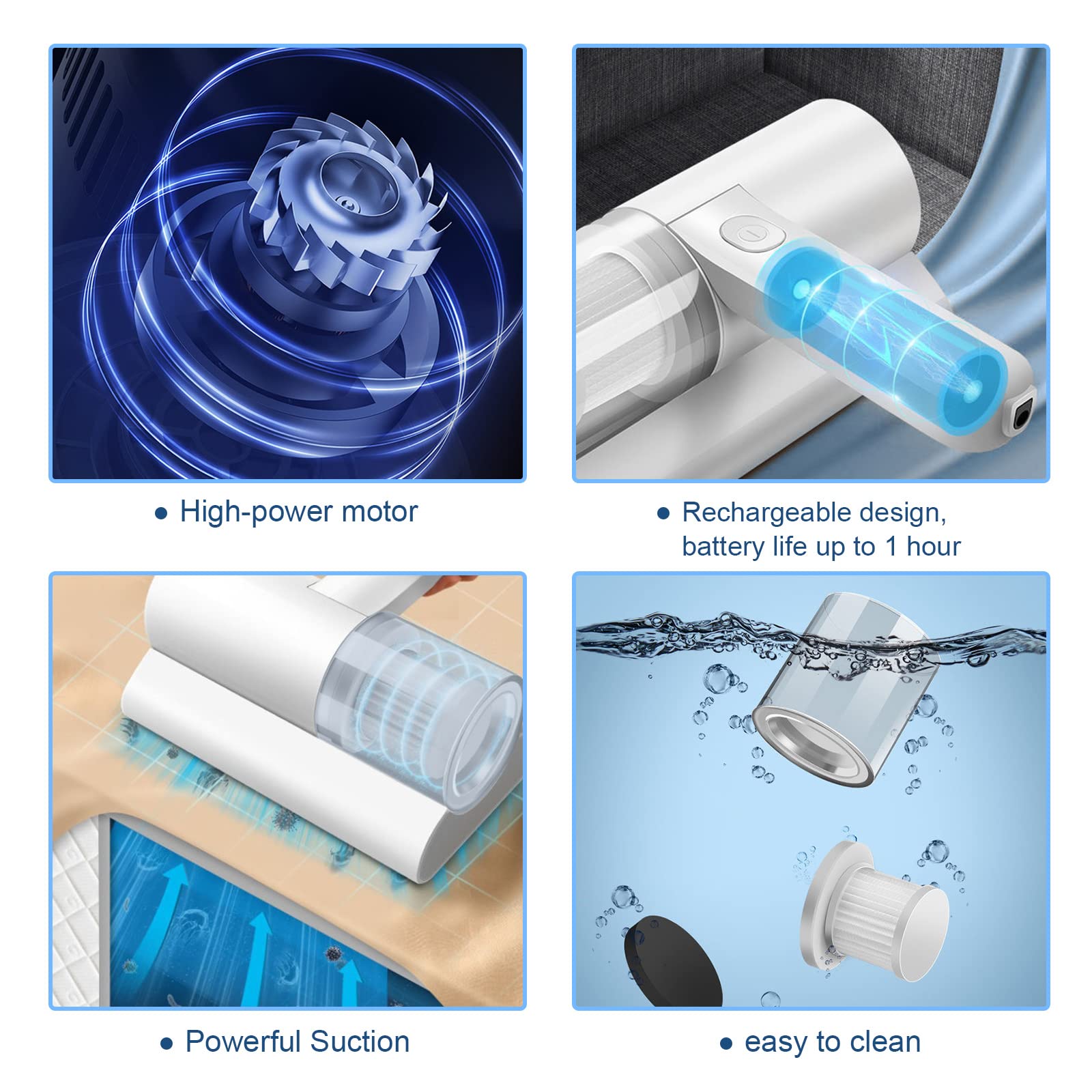 ● High-power motor

● Rechargeable design, battery life up to 1 hour

● Powerful Suction

● easy to clean