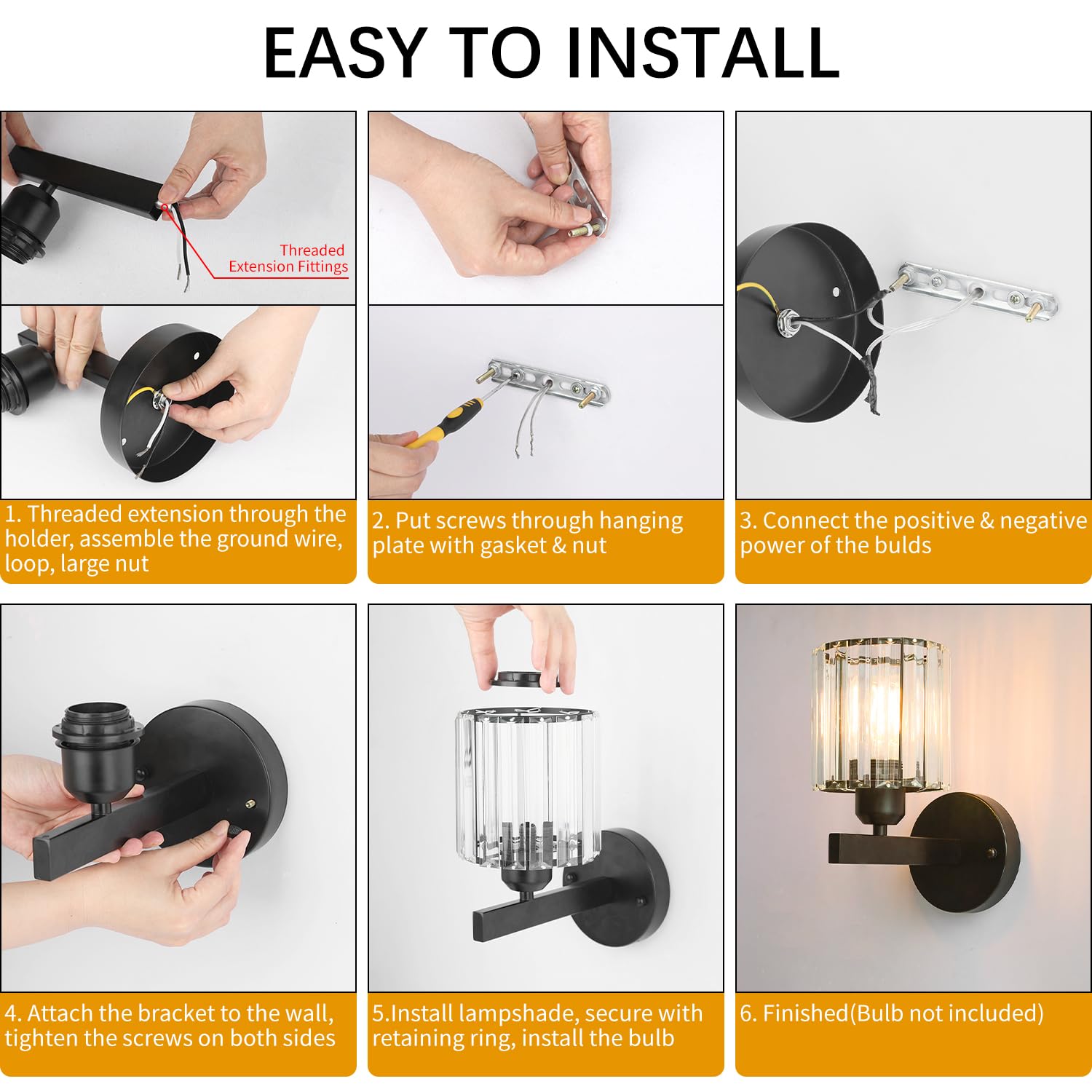 EASY TO INSTALL

Threaded Extension Fittings

1. Threaded extension through the holder, assemble the ground wire, loop, large nut

2. Put screws through hanging plate with gasket & nut

3. Connect the positive & negative power of the bulds

4. Attach the bracket to the wall, tighten the screws on both sides

5.Install lampshade, secure with retaining ring, install the bulb

6. Finished(Bulb not included)