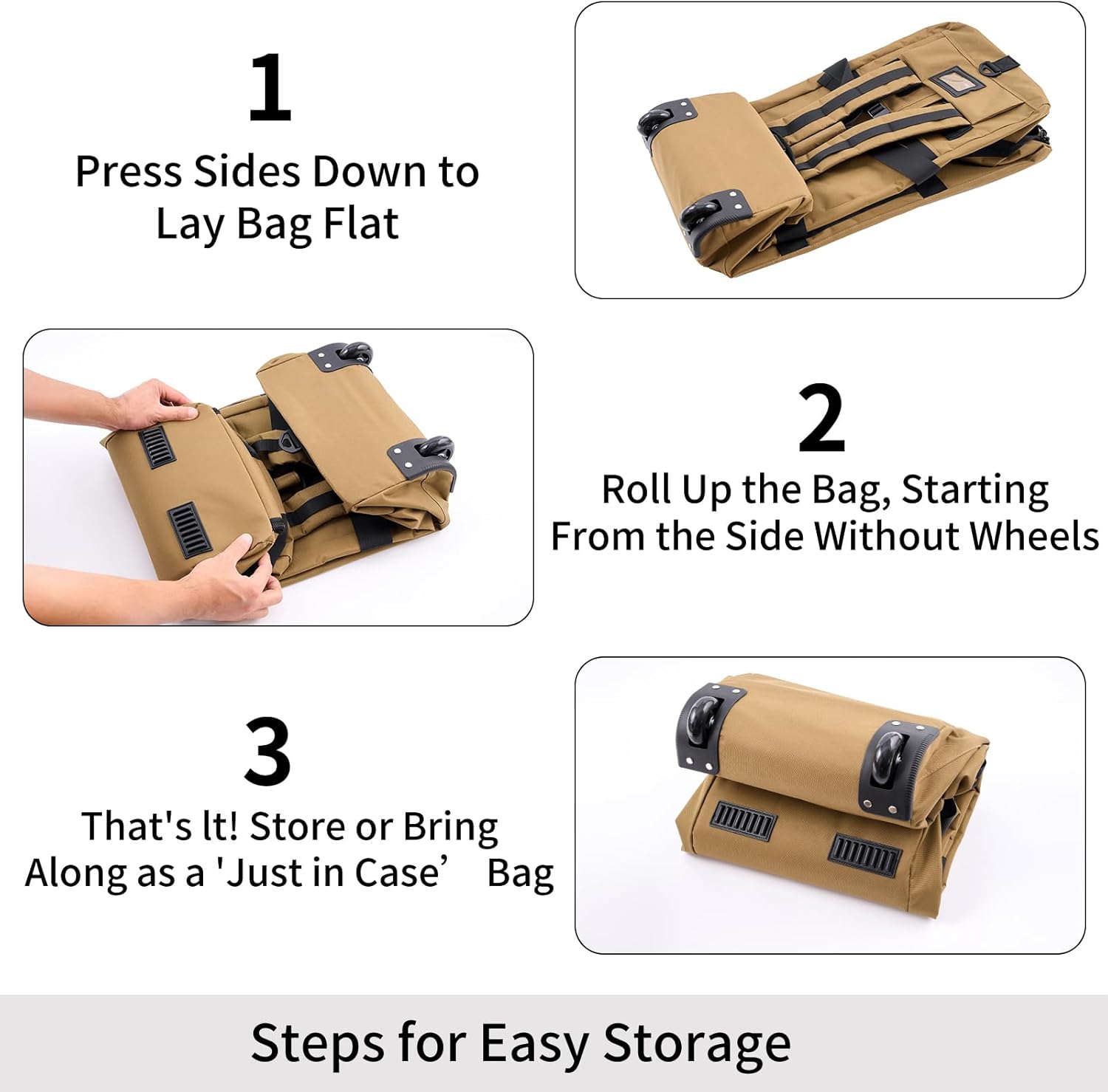 1

Press Sides Down to Lay Bag Flat

2

Roll Up the Bag, Starting From the Side Without Wheels

3

That's lt! Store or Bring Along as a 'Just in Case’ Bag

Steps for Easy Storage