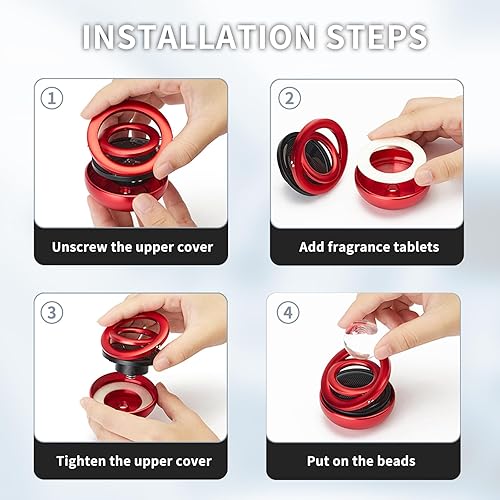 INSTALLATION STEPS

①

Unscrew the upper cover

②

Add fragrance tablets

③

Tighten the upper cover

④

Put on the beads